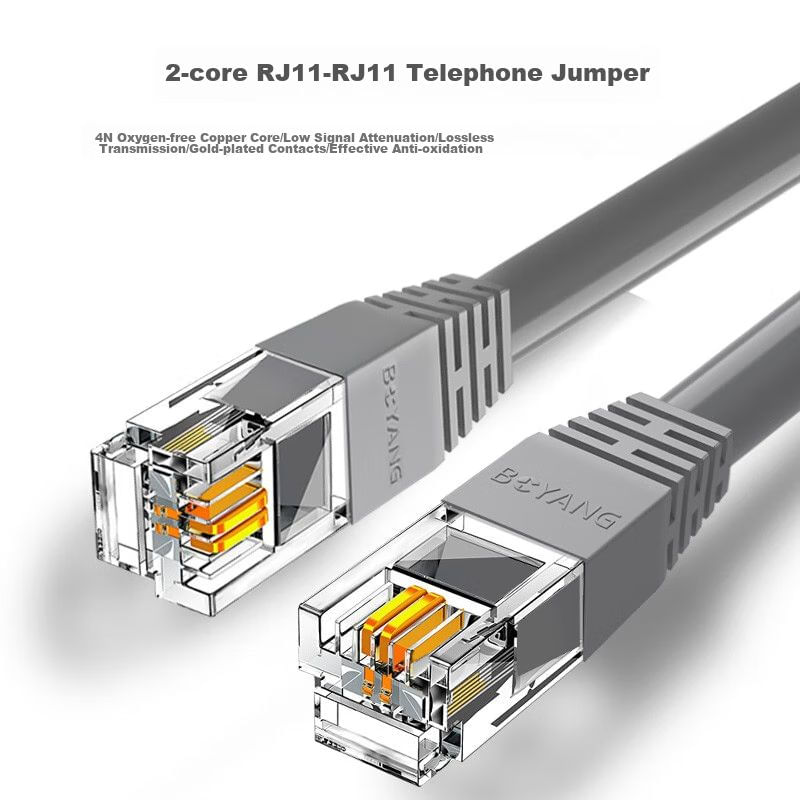 2-core RJ11-RJ11 Telephone Jumper

4N Oxygen-free Copper Core/Low Signal Attenuation/Lossless Transmission/Gold-plated Contacts/Effective Anti-oxidation

BOYANG

BOYANG