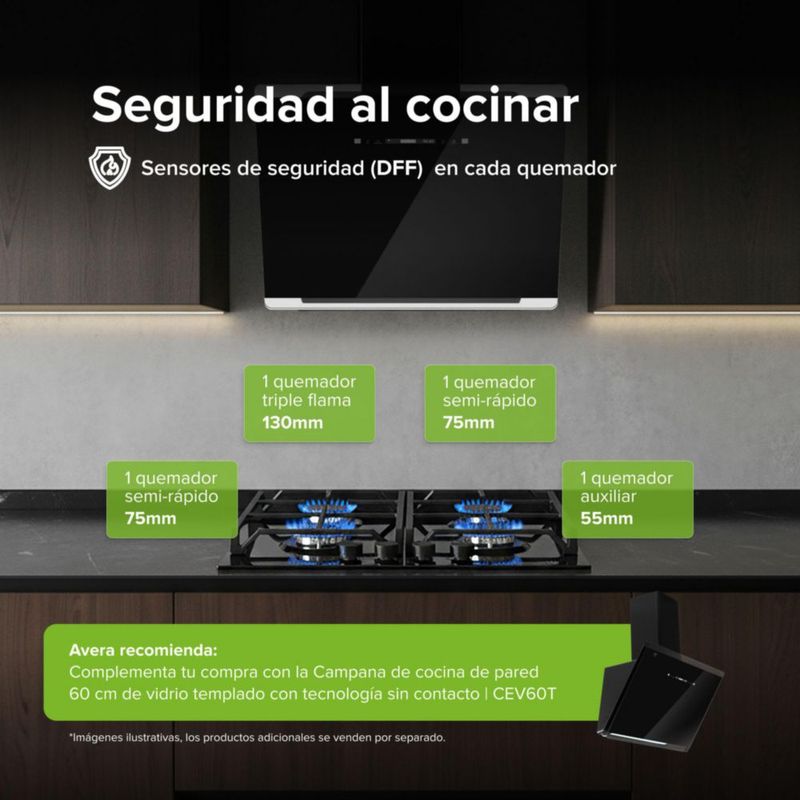 Seguridad al cocinar

Sensores de seguridad (DFF) en cada quemador

1 quemador triple flama 130mm

1 quemador semi-rápido 75mm

1 quemador semi-rápido 75mm

1 quemador auxiliar 55mm

Avera recomienda:
Complementa tu compra con la Campana de cocina de pared 60 cm de vidrio templado con tecnología sin contacto | CEV60T

*Imágenes ilustrativas, los productos adicionales se venden por separado.