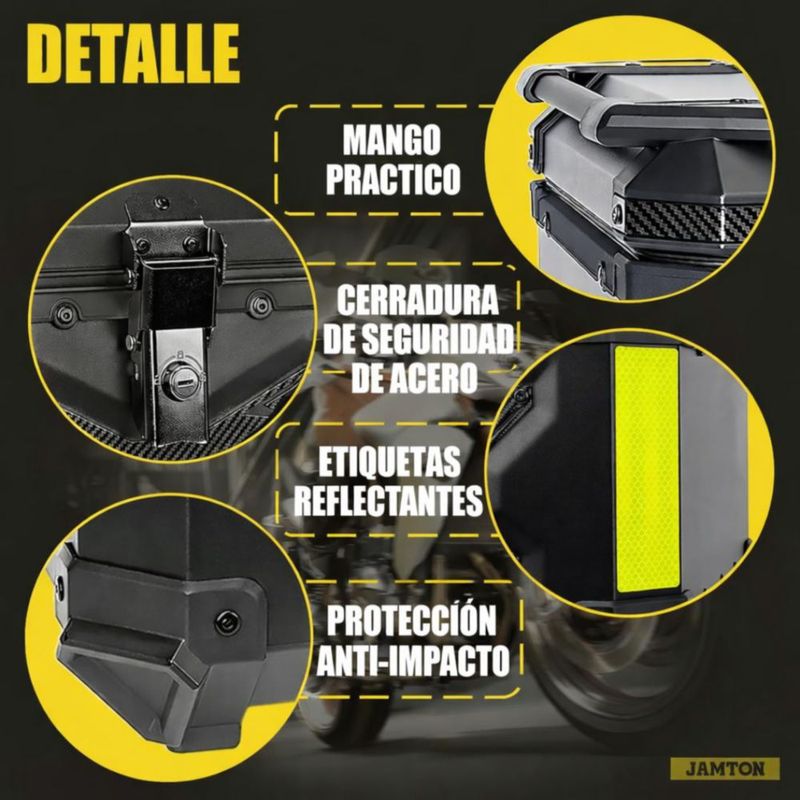 DETALLE

MANGO PRACTICO

CERRADURA DE SEGURIDAD DE ACERO

ETIQUETAS REFLECTANTES

PROTECCIÓN ANTI-IMPACTO

JAMTON