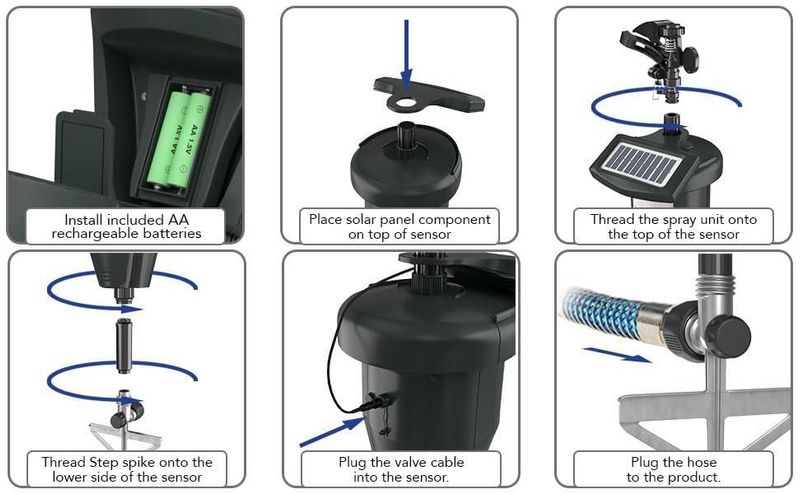 AA 1.5V

AA 1.5V

Install included AA rechargeable batteries

Place solar panel component on top of sensor

Thread the spray unit onto the top of the sensor

Thread Step spike onto the lower side of the sensor

Plug the valve cable into the sensor.

Plug the hose to the product.