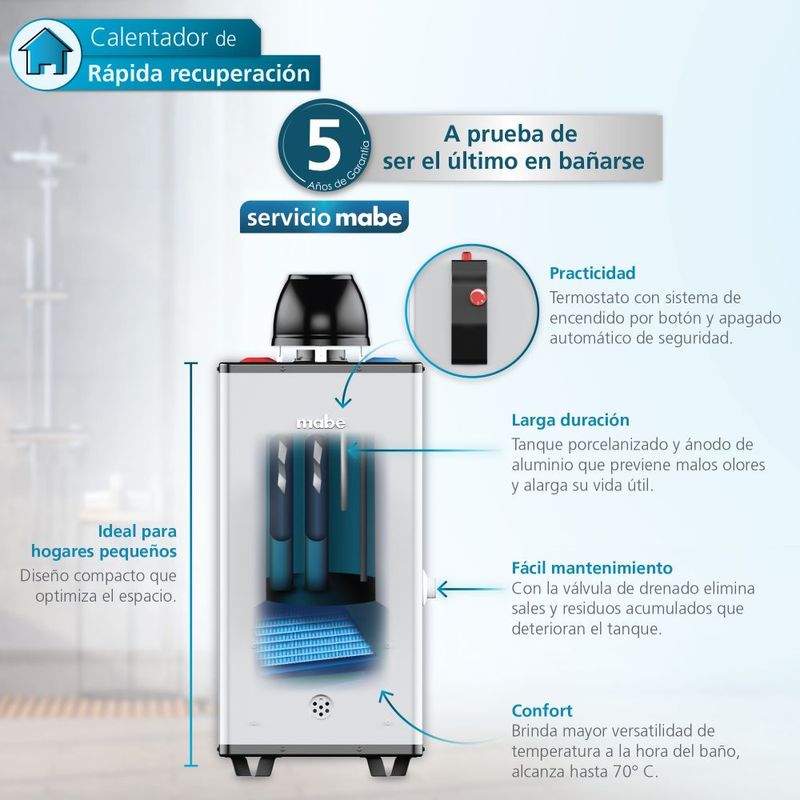 Calentador de
Rápida recuperación

5
Años de Garantía

A prueba de
ser el último en bañarse

servicio mabe

Practicidad
Termostato con sistema de encendido por botón y apagado automático de seguridad.

mabe

Larga duración
Tanque porcelanizado y ánodo de aluminio que previene malos olores y alarga su vida útil.

Ideal para
hogares pequeños
Diseño compacto que optimiza el espacio.

Fácil mantenimiento
Con la válvula de drenado elimina sales y residuos acumulados que deterioran el tanque.

Confort
Brinda mayor versatilidad de temperatura a la hora del baño, alcanza hasta 70° C.