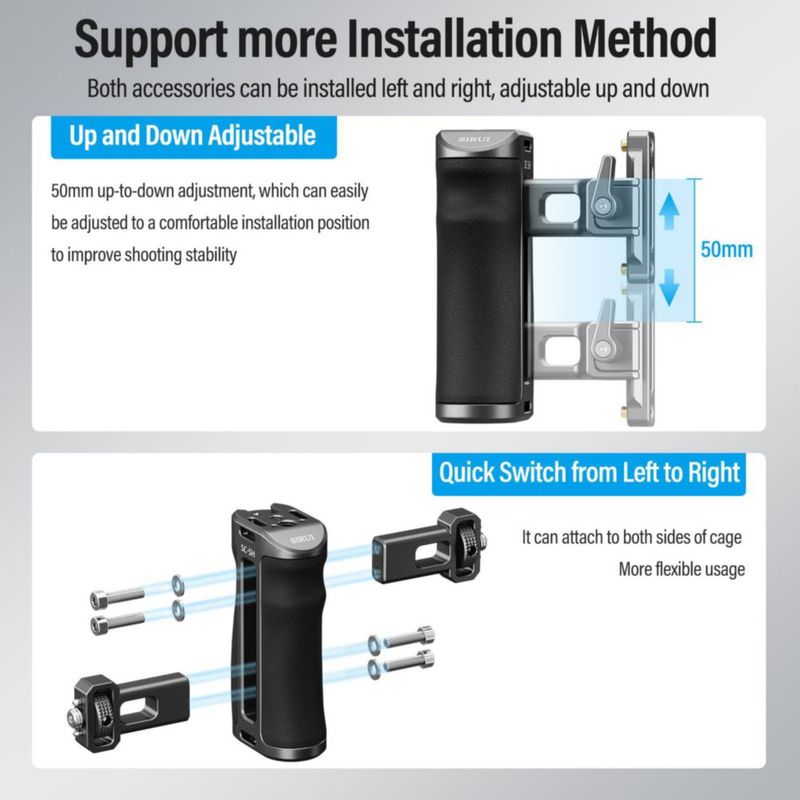 Support more Installation Method

Both accessories can be installed left and right, adjustable up and down

Up and Down Adjustable

50mm up-to-down adjustment, which can easily be adjusted to a comfortable installation position to improve shooting stability

SIRUI

50mm

Quick Switch from Left to Right

It can attach to both sides of cage

More flexible usage

SIRUI

SC-SH