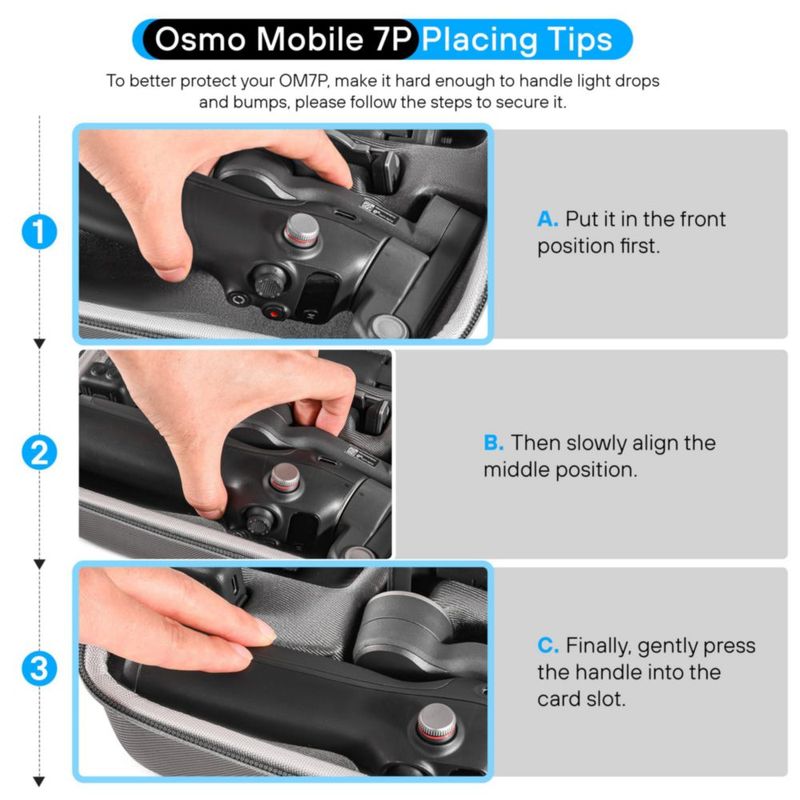 Osmo Mobile 7P Placing Tips

To better protect your OM7P, make it hard enough to handle light drops and bumps, please follow the steps to secure it.

1

A. Put it in the front position first.

2

B. Then slowly align the middle position.

3

C. Finally, gently press the handle into the card slot.