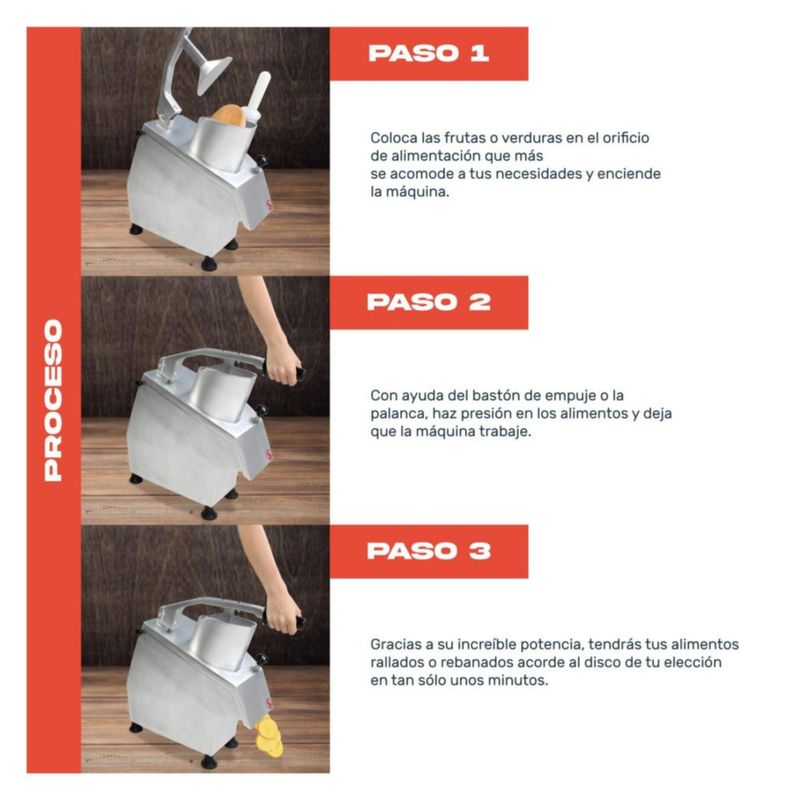 PROCESO

PASO 1

Coloca las frutas o verduras en el orificio de alimentación que más se acomode a tus necesidades y enciende la máquina.

PASO 2

Con ayuda del bastón de empuje o la palanca, haz presión en los alimentos y deja que la máquina trabaje.

PASO 3

Gracias a su increíble potencia, tendrás tus alimentos rallados o rebanados acorde al disco de tu elección en tan sólo unos minutos.