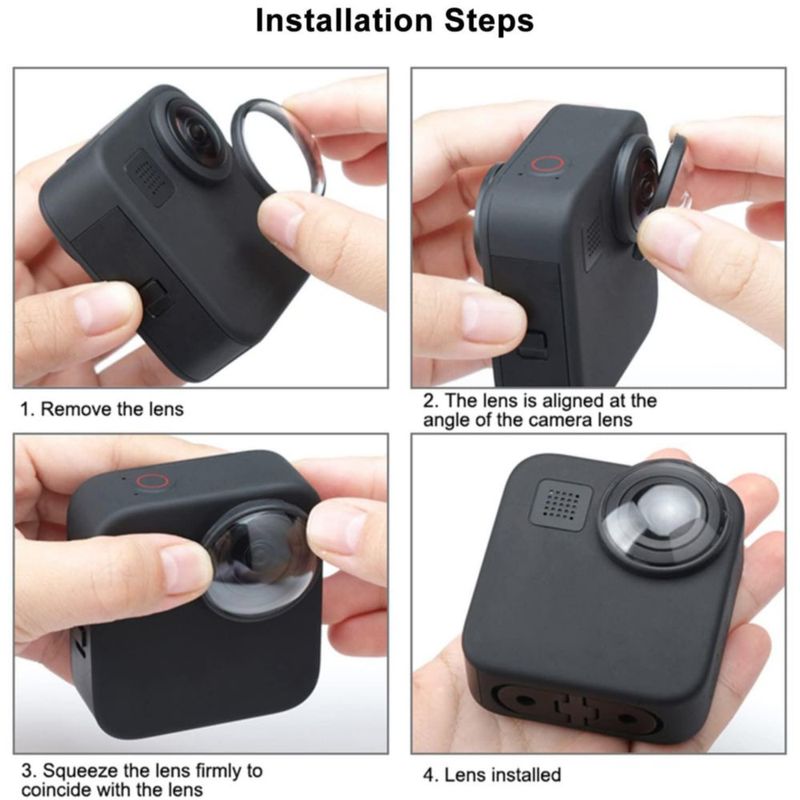 Installation Steps

1. Remove the lens

2. The lens is aligned at the angle of the camera lens

3. Squeeze the lens firmly to coincide with the lens

4. Lens installed