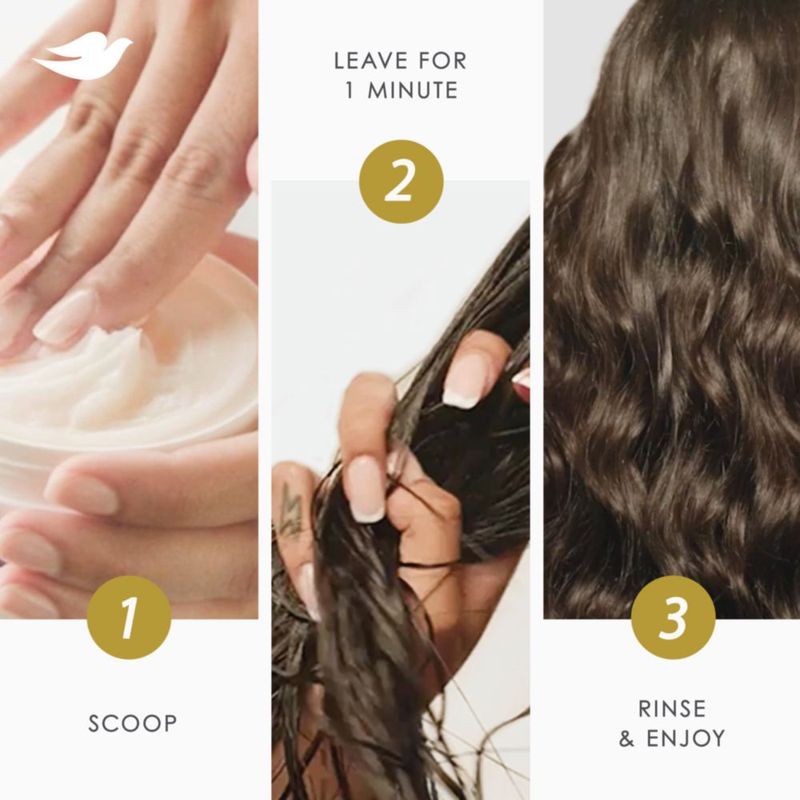 1

SCOOP

LEAVE FOR 1 MINUTE

2

3

RINSE & ENJOY