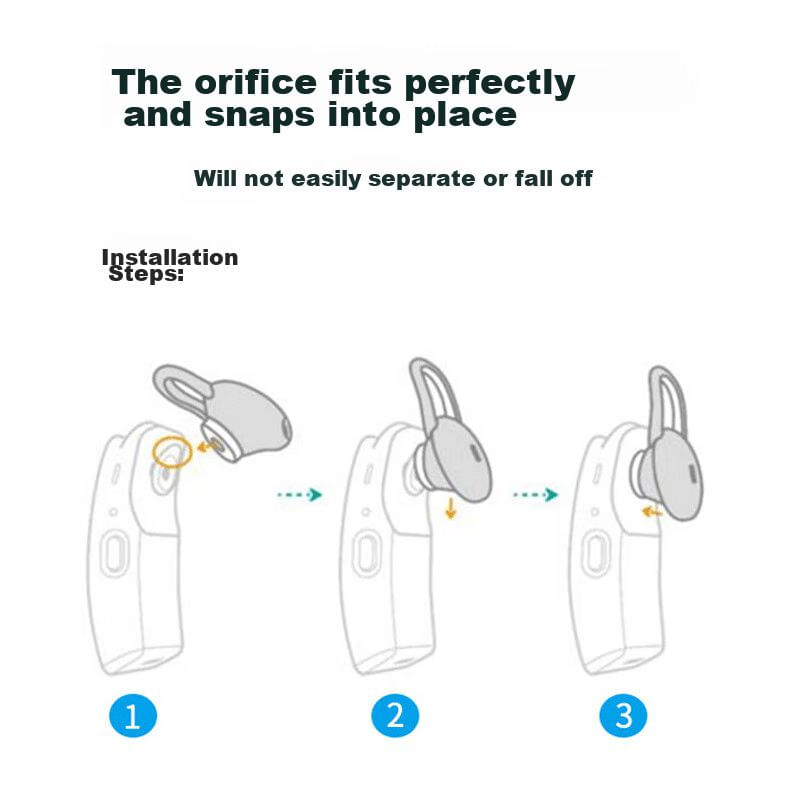 The orifice fits perfectly and snaps into place

Will not easily separate or fall off

Installation Steps:

1

2

3