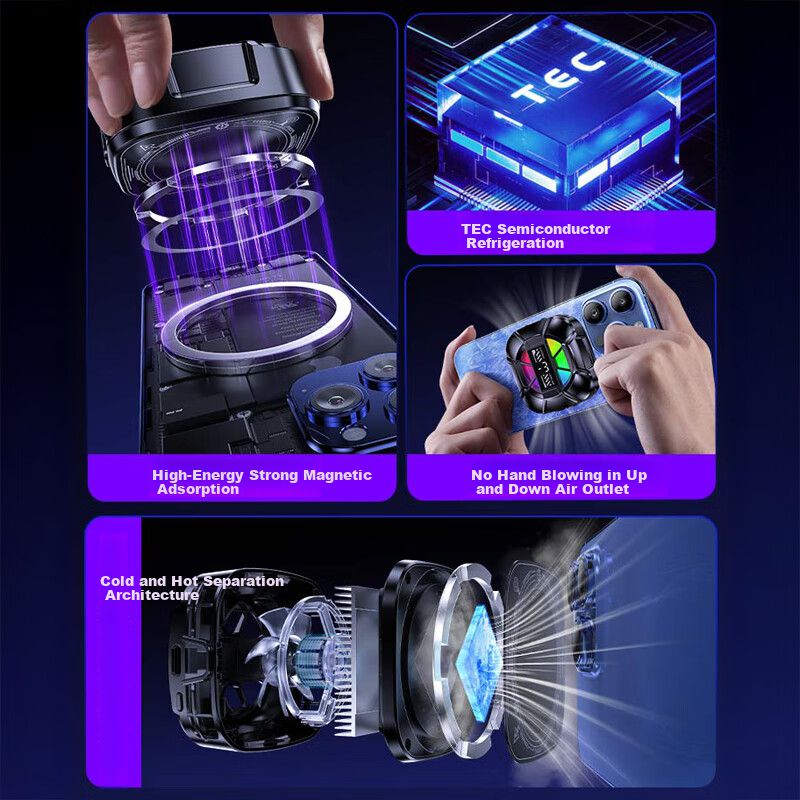 TEC

TEC Semiconductor Refrigeration

High-Energy Strong Magnetic Adsorption

No Hand Blowing in Up and Down Air Outlet

Cold and Hot Separation Architecture