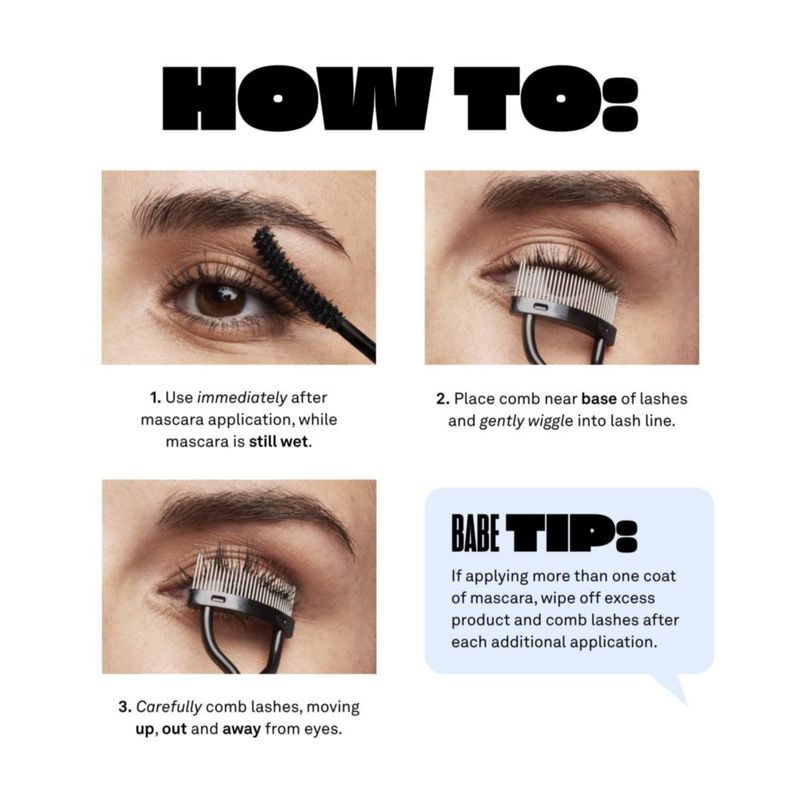 HOW TO:

1. Use immediately after mascara application, while mascara is still wet.

2. Place comb near base of lashes and gently wiggle into lash line.

3. Carefully comb lashes, moving up, out and away from eyes.

BABE TIP:

If applying more than one coat of mascara, wipe off excess product and comb lashes after each additional application.