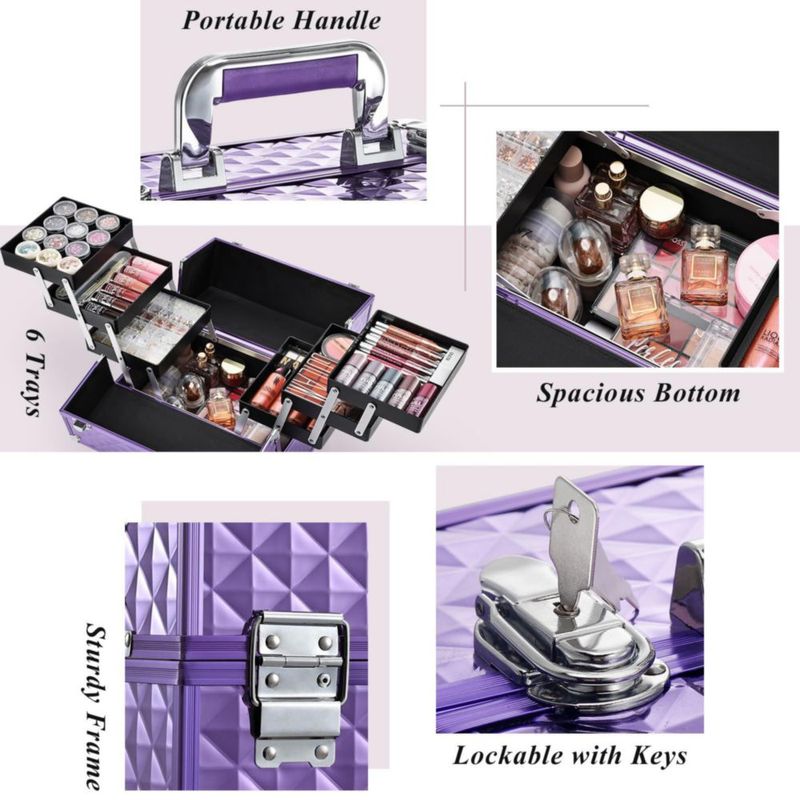 Portable Handle

6 Trays

Spacious Bottom

Sturdy Frame

Lockable with Keys