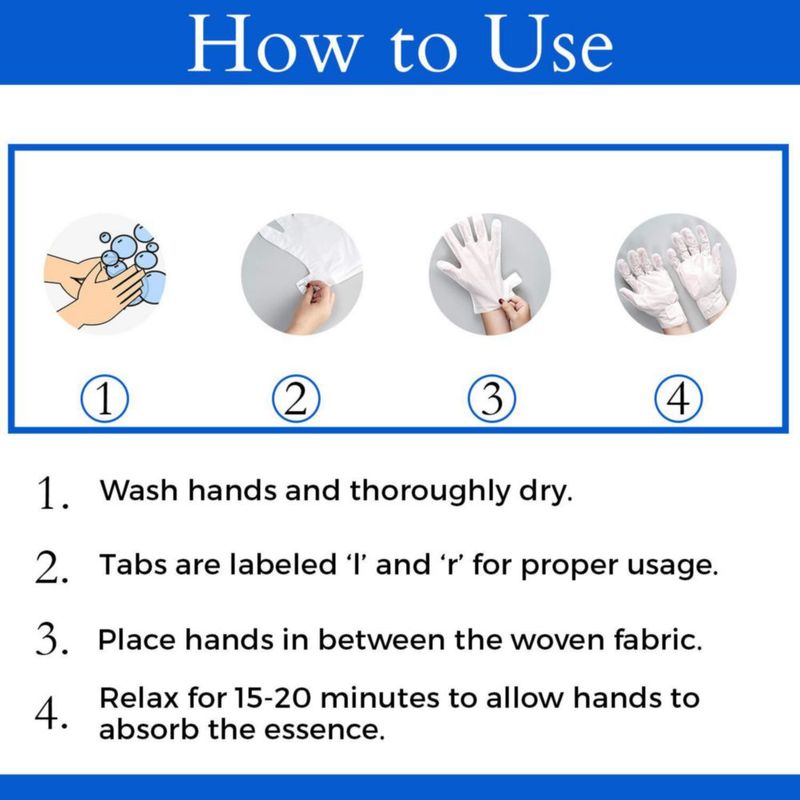 How to Use

①
②
③
④

1. Wash hands and thoroughly dry.

2. Tabs are labeled 'l' and 'r' for proper usage.

3. Place hands in between the woven fabric.

4. Relax for 15-20 minutes to allow hands to absorb the essence.