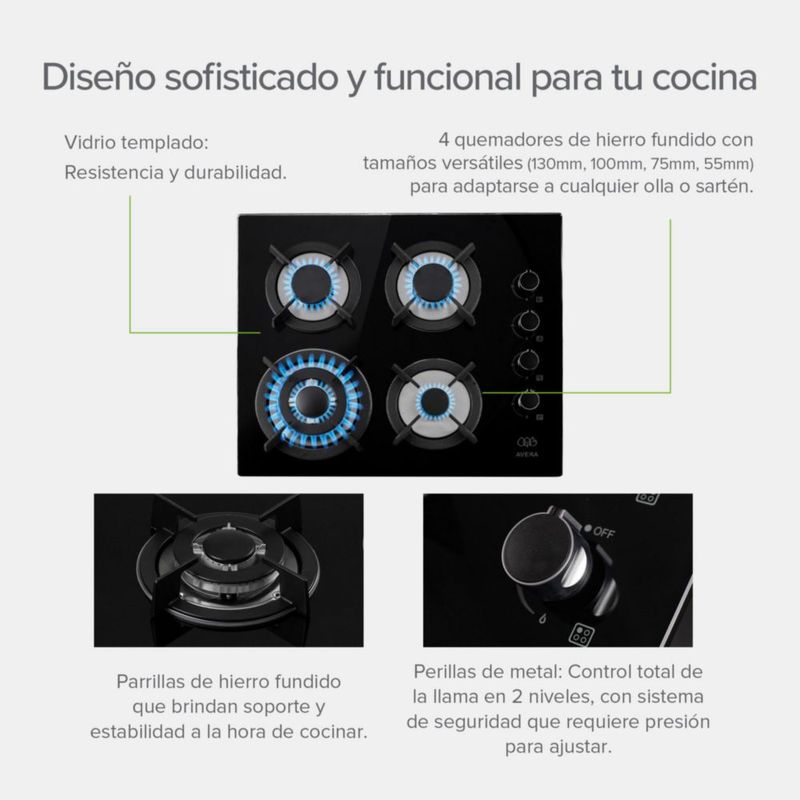 Diseño sofisticado y funcional para tu cocina

Vidrio templado:
Resistencia y durabilidad.

4 quemadores de hierro fundido con tamaños versátiles (130mm, 100mm, 75mm, 55mm) para adaptarse a cualquier olla o sartén.

AVERA

OFF

Parrillas de hierro fundido que brindan soporte y estabilidad a la hora de cocinar.

Perillas de metal: Control total de la llama en 2 niveles, con sistema de seguridad que requiere presión para ajustar.