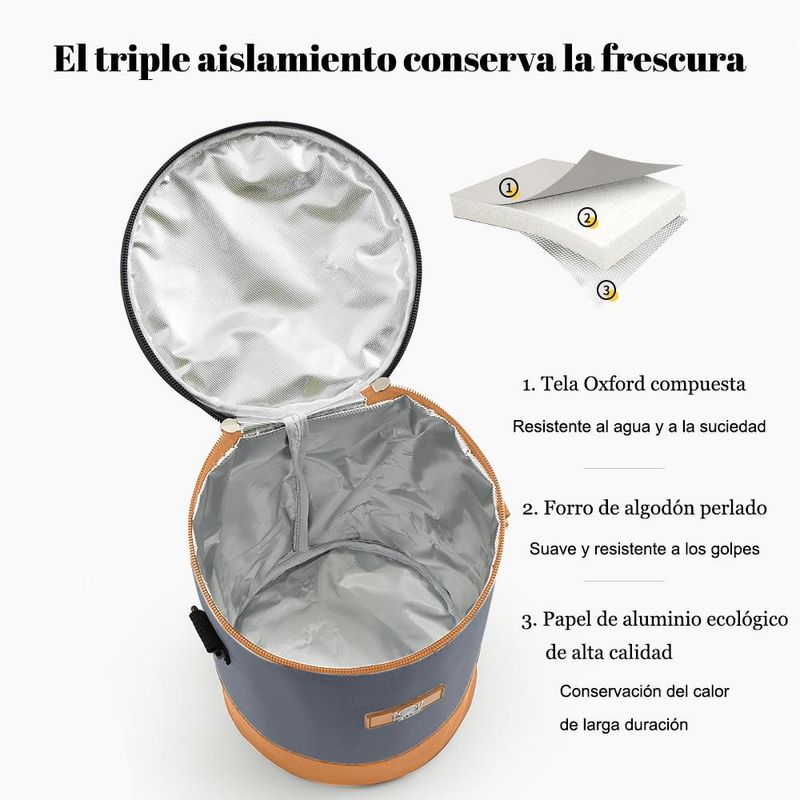 El triple aislamiento conserva la frescura

1
2
3

1. Tela Oxford compuesta

Resistente al agua y a la suciedad

2. Forro de algodón perlado

Suave y resistente a los golpes

3. Papel de aluminio ecológico de alta calidad

Conservación del calor de larga duración