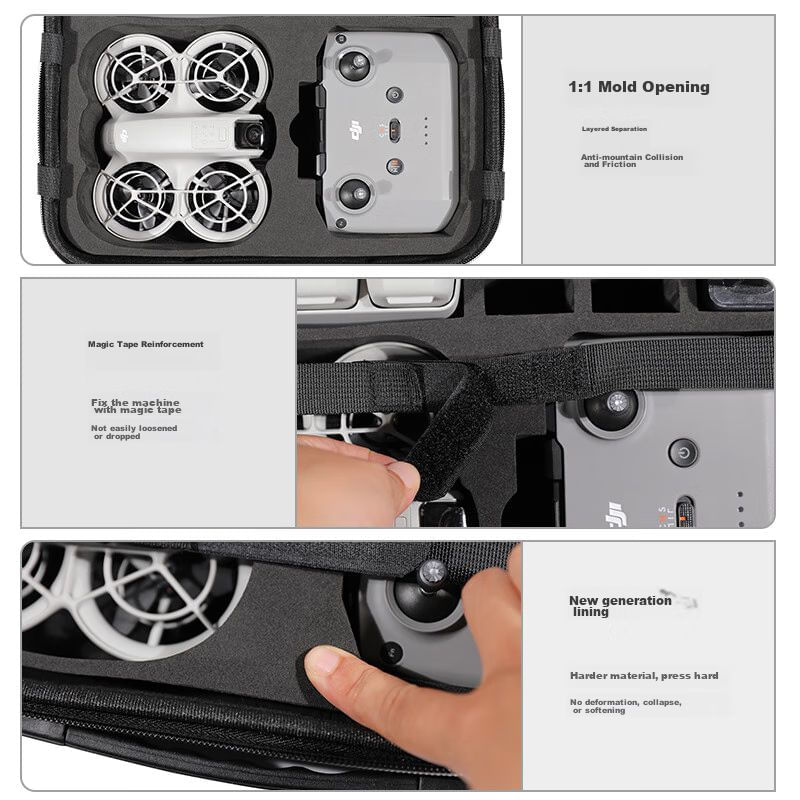 1:1 Mold Opening

Layered Separation

Anti-mountain Collision and Friction

Magic Tape Reinforcement

Fix the machine with magic tape

Not easily loosened or dropped

New generation lining

Harder material, press hard

No deformation, collapse, or softening