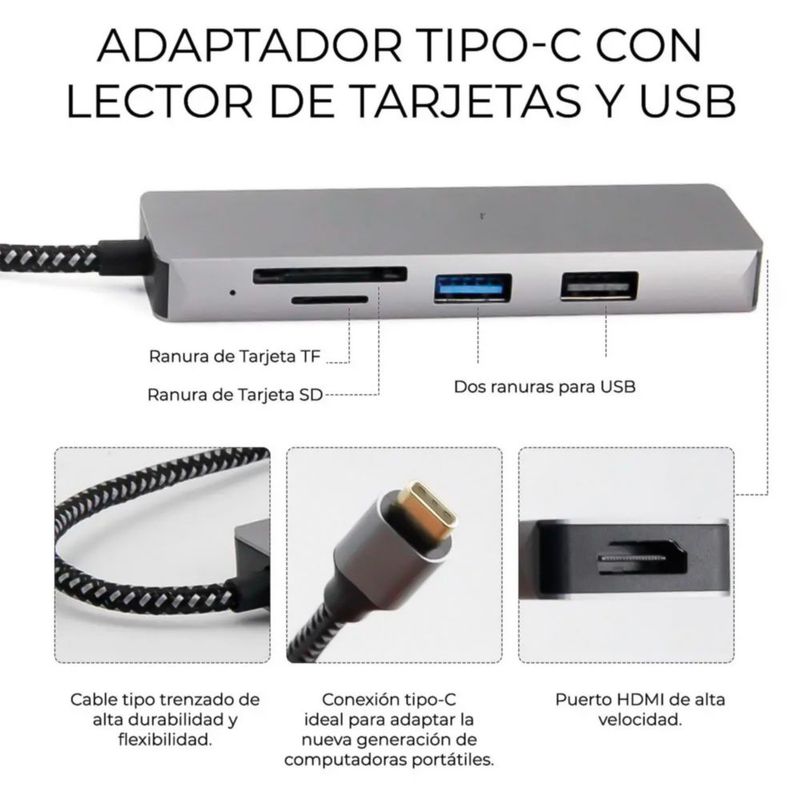 ADAPTADOR TIPO-C CON LECTOR DE TARJETAS Y USB

Ranura de Tarjeta TF

Ranura de Tarjeta SD

Dos ranuras para USB

Cable tipo trenzado de alta durabilidad y flexibilidad.

Conexión tipo-C ideal para adaptar la nueva generación de computadoras portátiles.

Puerto HDMI de alta velocidad.