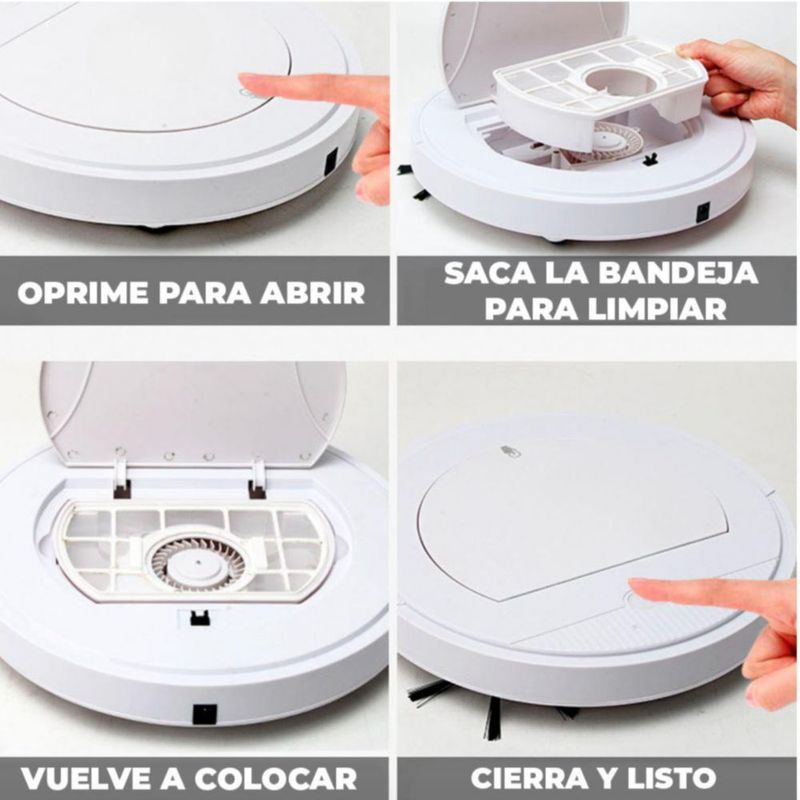 OPRIME PARA ABRIR

SACA LA BANDEJA PARA LIMPIAR

VUELVE A COLOCAR

CIERRA Y LISTO