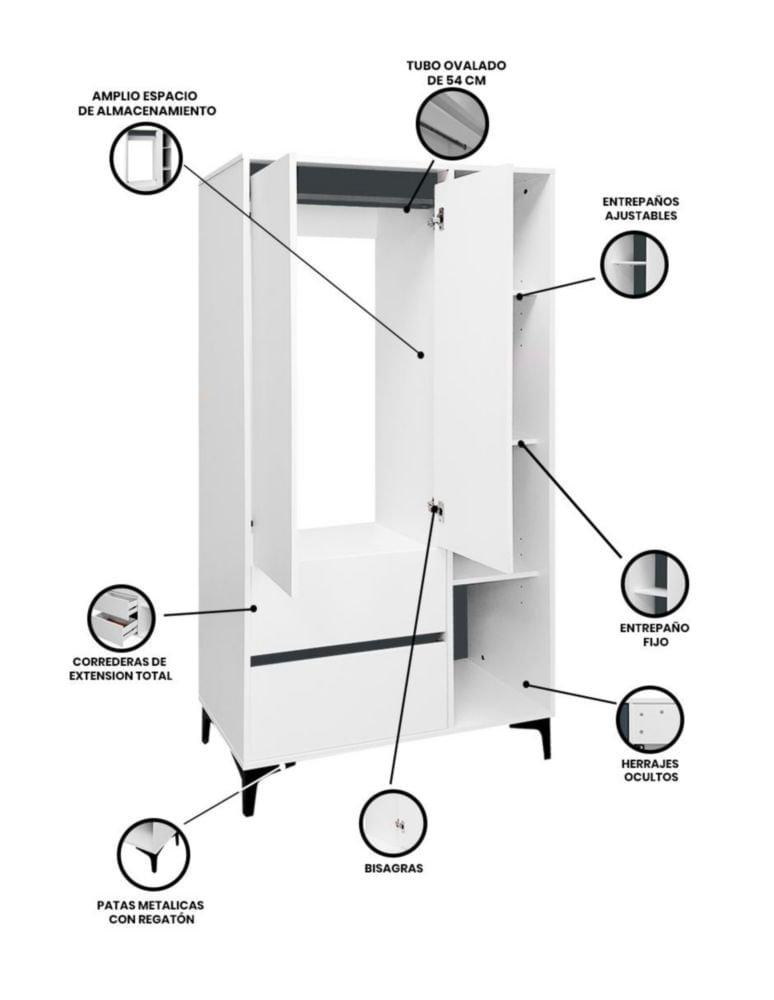 AMPLIO ESPACIO DE ALMACENAMIENTO

TUBO OVALADO DE 54 CM

ENTREPAÑOS AJUSTABLES

ENTREPAÑO FIJO

CORREDERAS DE EXTENSION TOTAL

HERRAJES OCULTOS

BISAGRAS

PATAS METALICAS CON REGATÓN