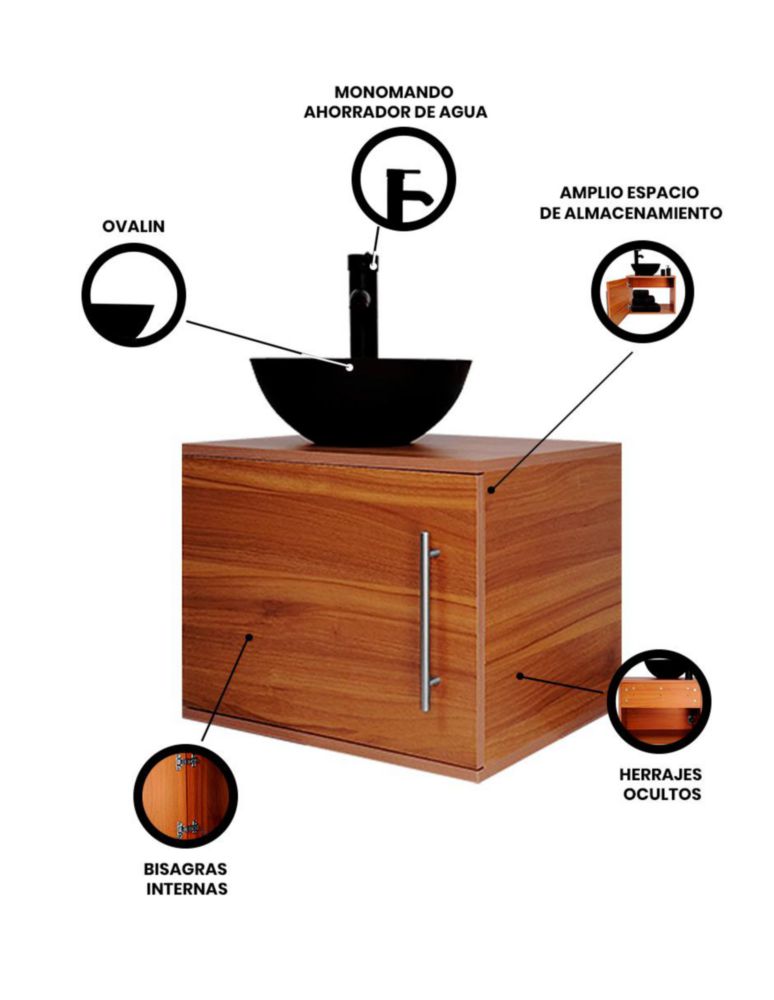 MONOMANDO
AHORRADOR DE AGUA

OVALIN

AMPLIO ESPACIO
DE ALMACENAMIENTO

HERRAJES
OCULTOS

BISAGRAS
INTERNAS