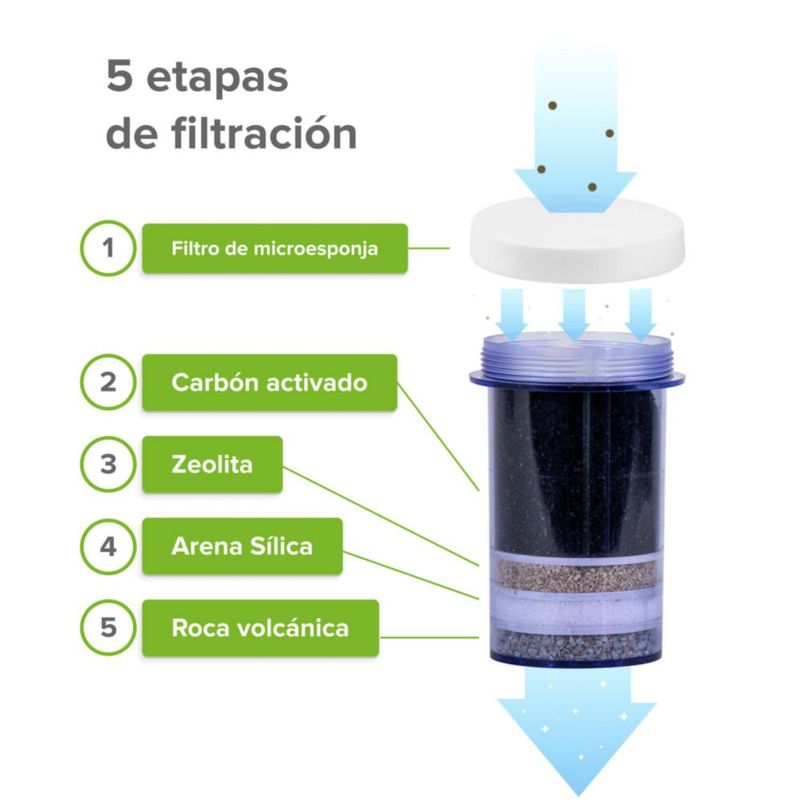 5 etapas de filtración

1 Filtro de microesponja

2 Carbón activado

3 Zeolita

4 Arena Sílica

5 Roca volcánica