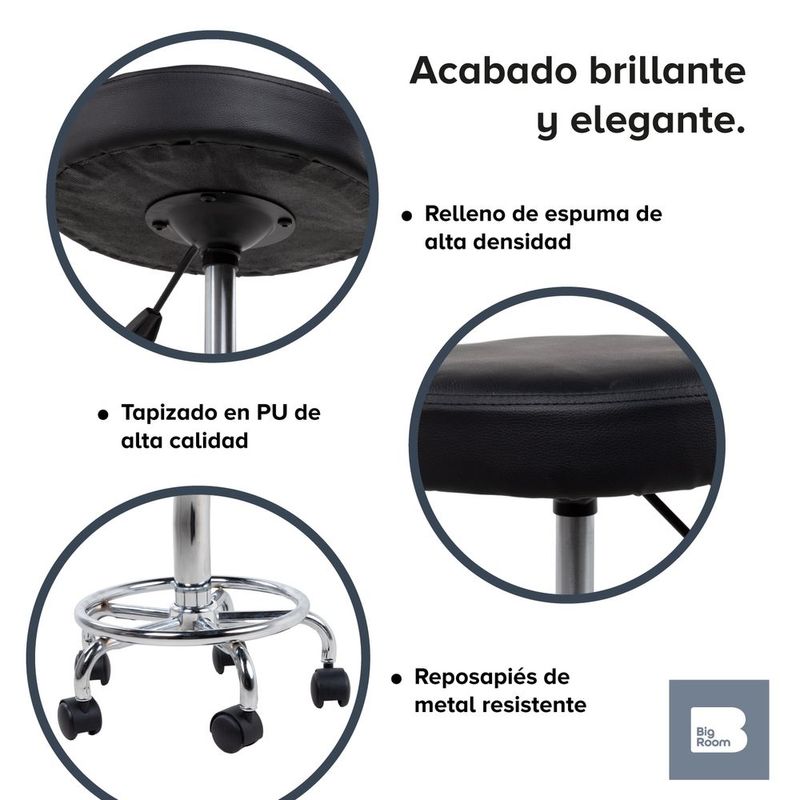 Acabado brillante y elegante.

• Relleno de espuma de alta densidad

• Tapizado en PU de alta calidad

• Reposapiés de metal resistente

Big Room