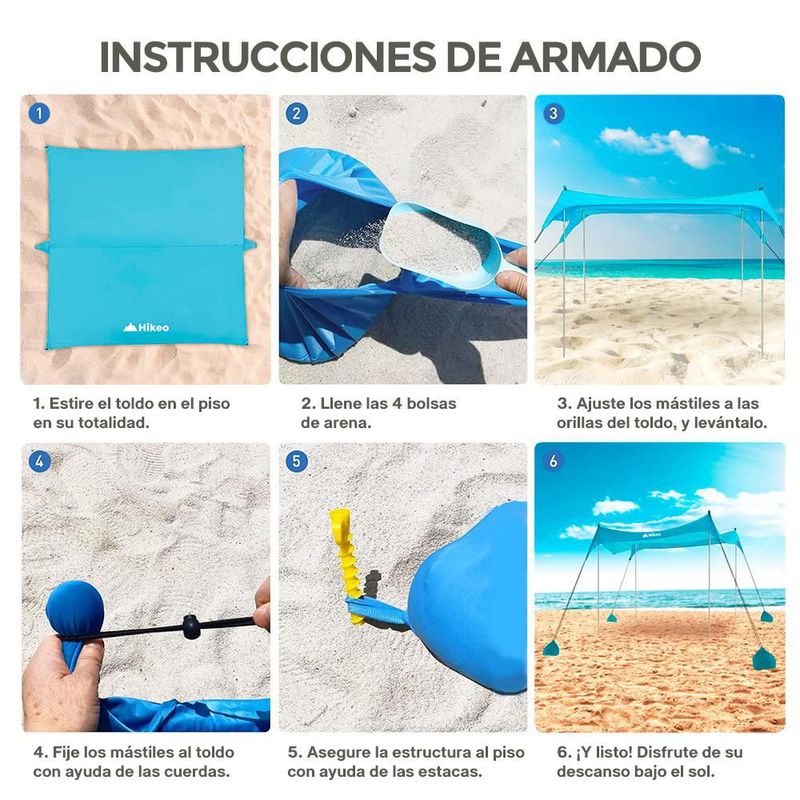 INSTRUCCIONES DE ARMADO

1

Hikeo

1. Estire el toldo en el piso en su totalidad.

2

2. Llene las 4 bolsas de arena.

3

3. Ajuste los mástiles a las orillas del toldo, y levántalo.

4

4. Fije los mástiles al toldo con ayuda de las cuerdas.

5

5. Asegure la estructura al piso con ayuda de las estacas.

6

Hikeo

6. ¡Y listo! Disfrute de su descanso bajo el sol.