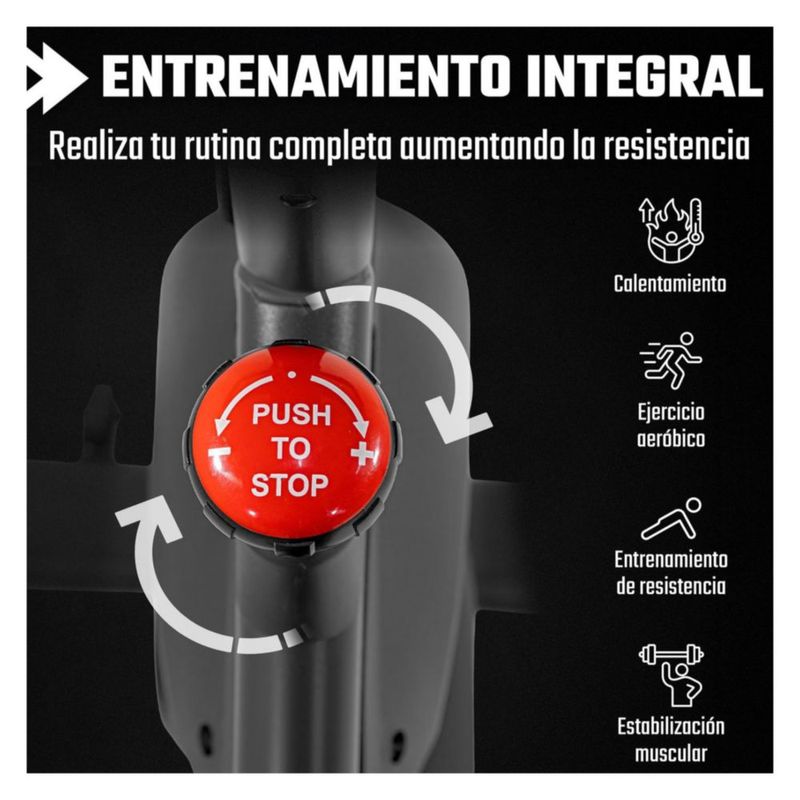 ENTRENAMIENTO INTEGRAL

Realiza tu rutina completa aumentando la resistencia

PUSH TO STOP

-

+

Calentamiento

Ejercicio aeróbico

Entrenamiento de resistencia

Estabilización muscular