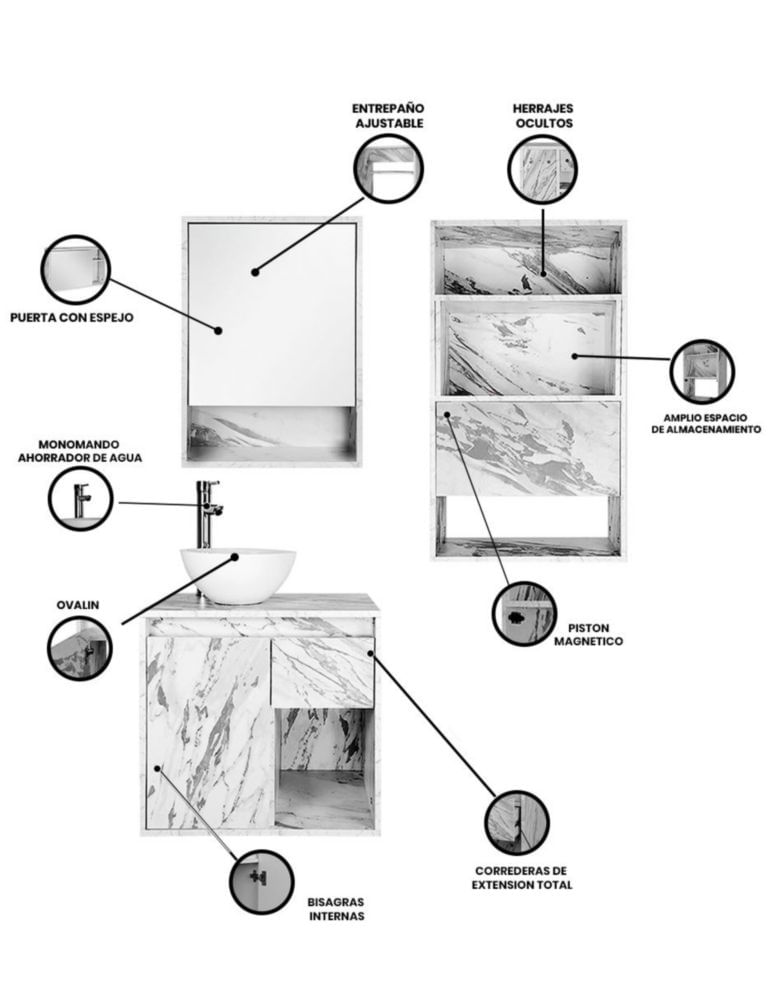 ENTREPAÑO AJUSTABLE

HERRAJES OCULTOS

PUERTA CON ESPEJO

AMPLIO ESPACIO DE ALMACENAMIENTO

MONOMANDO AHORRADOR DE AGUA

OVALIN

PISTON MAGNETICO

CORREDERAS DE EXTENSION TOTAL

BISAGRAS INTERNAS