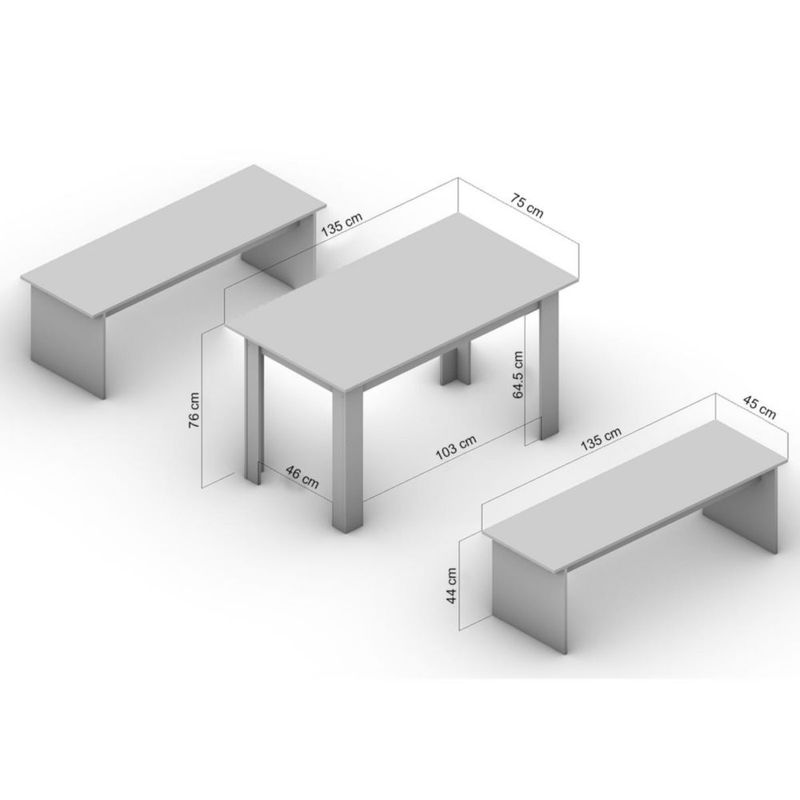 135 cm
75 cm
76 cm
64.5 cm
46 cm
103 cm
135 cm
45 cm
44 cm