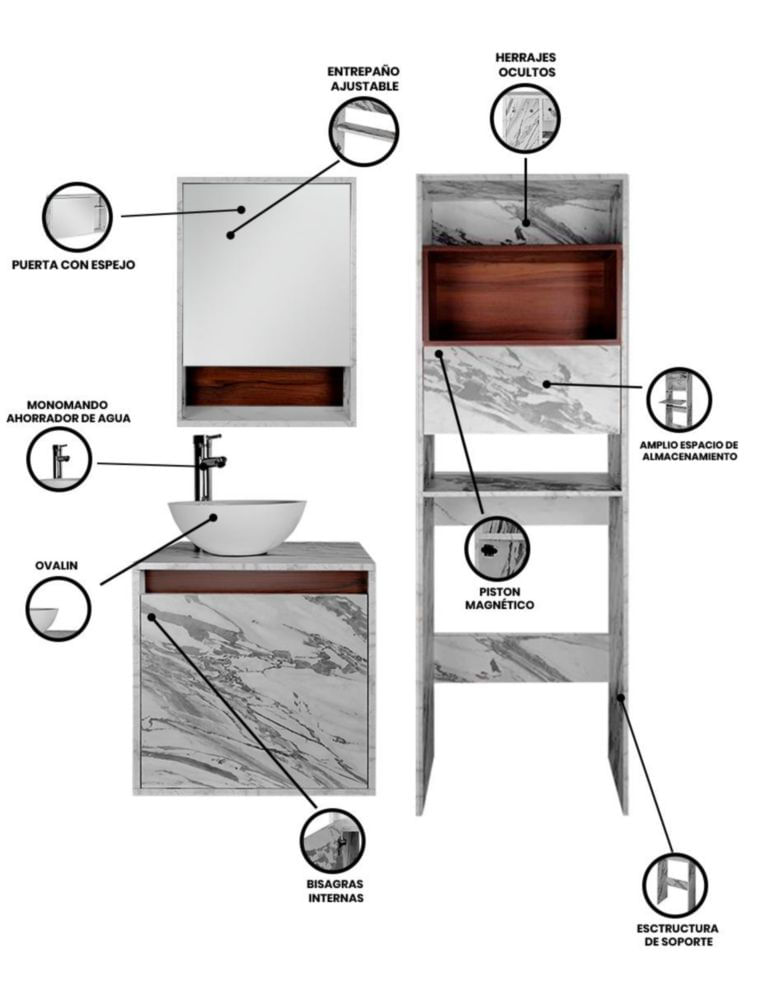 ENTREPAÑO AJUSTABLE

HERRAJES OCULTOS

PUERTA CON ESPEJO

MONOMANDO AHORRADOR DE AGUA

AMPLIO ESPACIO DE ALMACENAMIENTO

OVALIN

PISTON MAGNÉTICO

BISAGRAS INTERNAS

ESCTRUCTURA DE SOPORTE