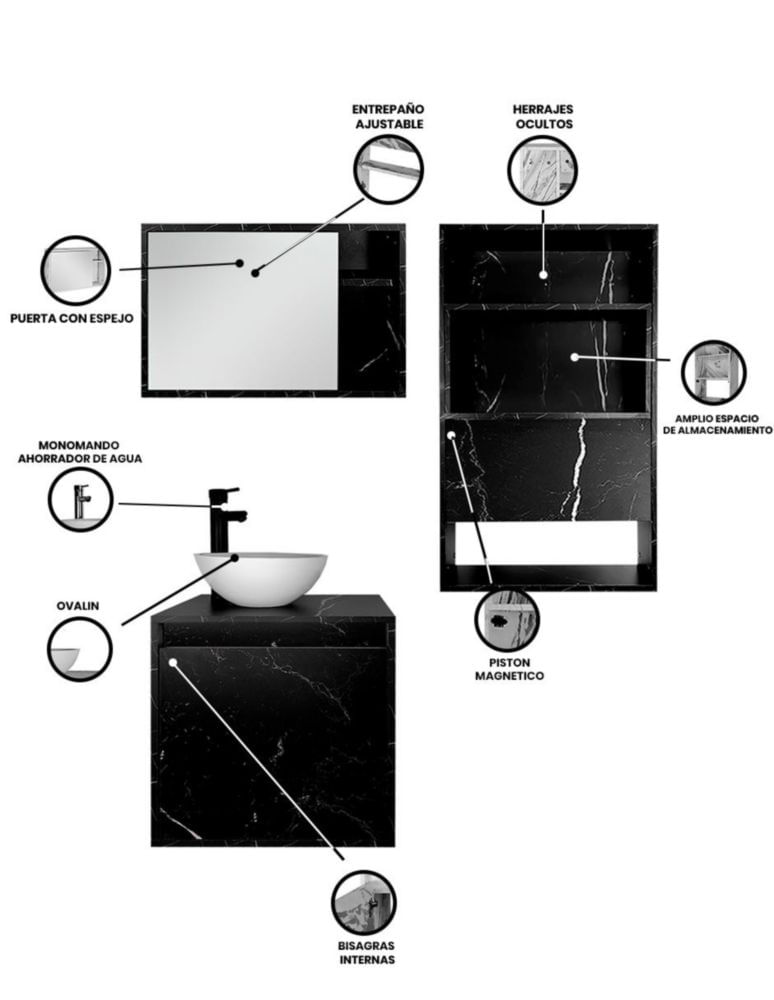 ENTREPAÑO AJUSTABLE

HERRAJES OCULTOS

PUERTA CON ESPEJO

AMPLIO ESPACIO DE ALMACENAMIENTO

MONOMANDO AHORRADOR DE AGUA

OVALIN

PISTON MAGNETICO

BISAGRAS INTERNAS