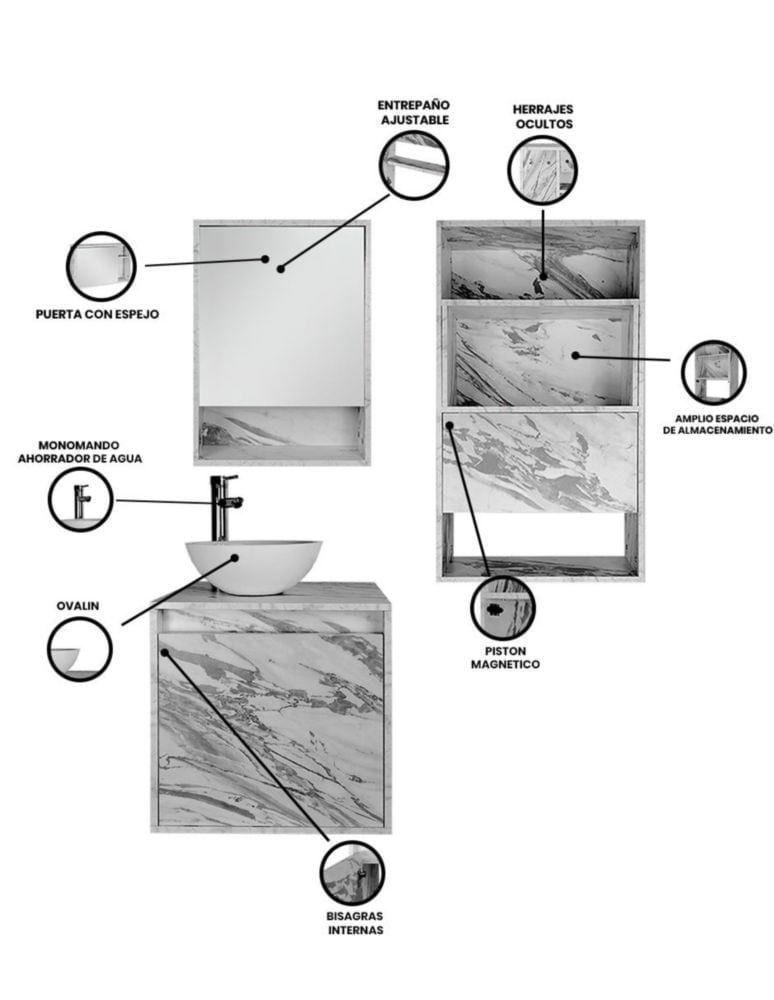 ENTREPAÑO AJUSTABLE

HERRAJES OCULTOS

PUERTA CON ESPEJO

AMPLIO ESPACIO DE ALMACENAMIENTO

MONOMANDO AHORRADOR DE AGUA

OVALIN

PISTON MAGNETICO

BISAGRAS INTERNAS