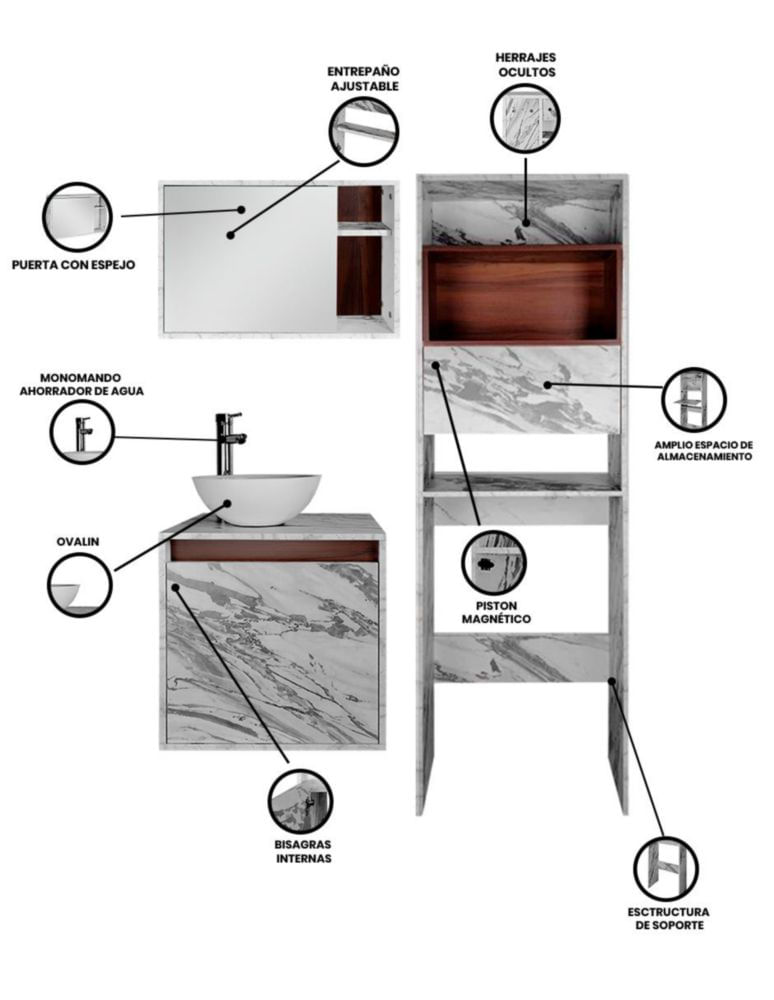 ENTREPAÑO AJUSTABLE

HERRAJES OCULTOS

PUERTA CON ESPEJO

MONOMANDO AHORRADOR DE AGUA

AMPLIO ESPACIO DE ALMACENAMIENTO

OVALIN

PISTON MAGNÉTICO

BISAGRAS INTERNAS

ESCTRUCTURA DE SOPORTE