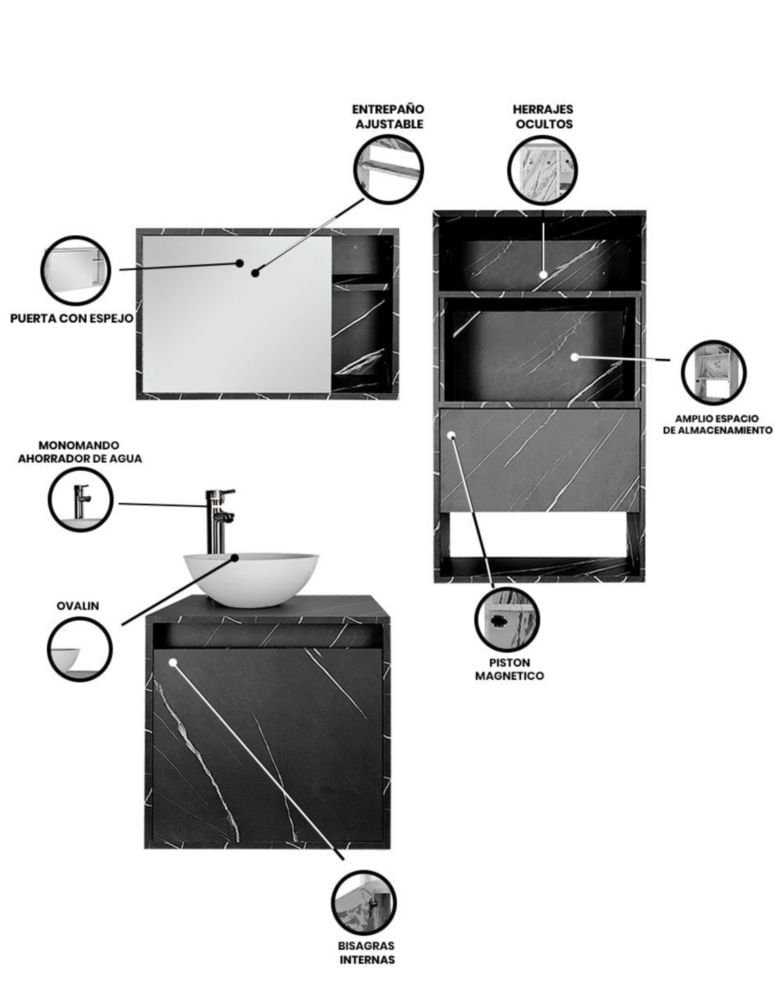 ENTREPAÑO AJUSTABLE

HERRAJES OCULTOS

PUERTA CON ESPEJO

AMPLIO ESPACIO DE ALMACENAMIENTO

MONOMANDO AHORRADOR DE AGUA

OVALIN

PISTON MAGNETICO

BISAGRAS INTERNAS