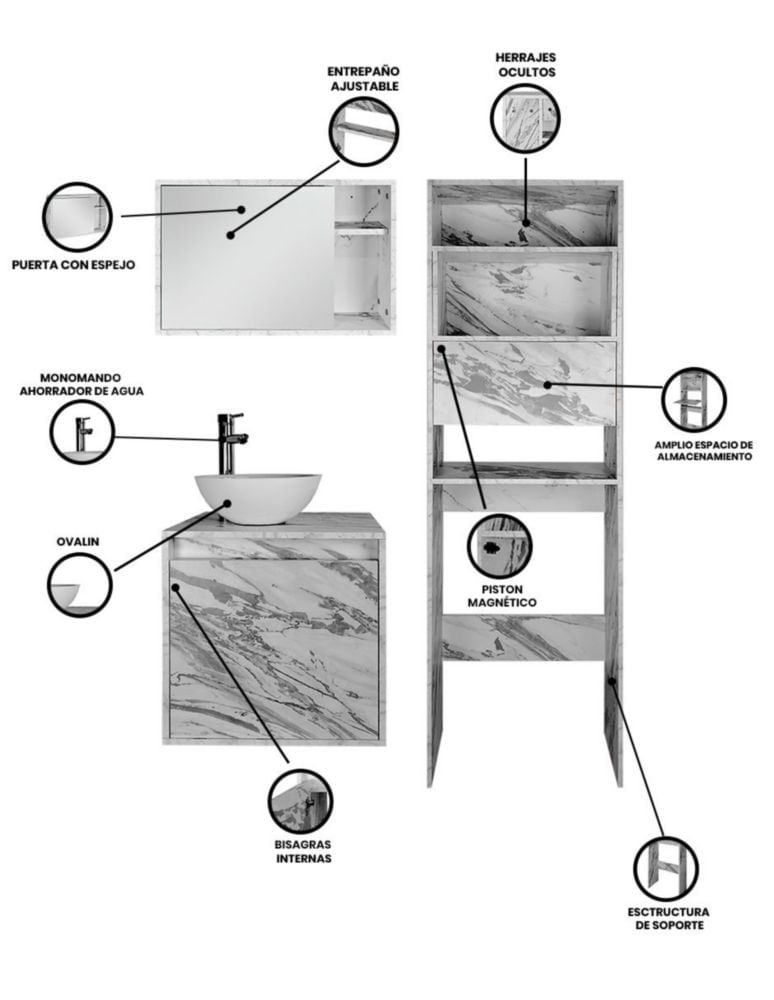 ENTREPAÑO AJUSTABLE

HERRAJES OCULTOS

PUERTA CON ESPEJO

MONOMANDO AHORRADOR DE AGUA

AMPLIO ESPACIO DE ALMACENAMIENTO

OVALIN

PISTON MAGNÉTICO

BISAGRAS INTERNAS

ESCTRUCTURA DE SOPORTE