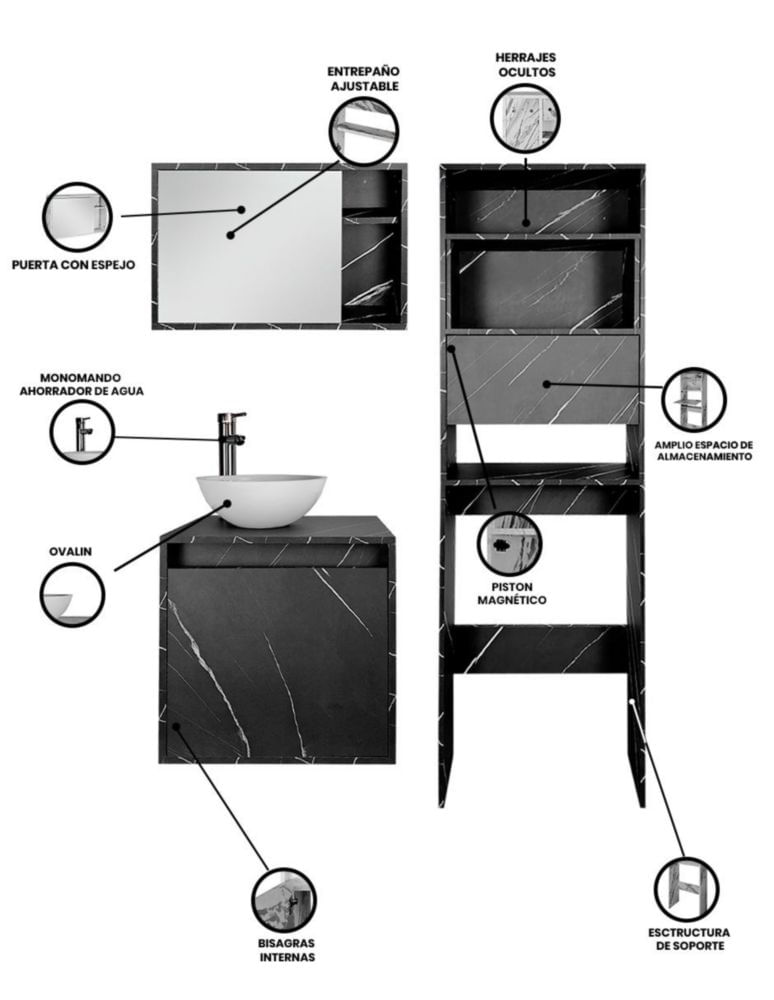 ENTREPAÑO AJUSTABLE

HERRAJES OCULTOS

PUERTA CON ESPEJO

MONOMANDO AHORRADOR DE AGUA

AMPLIO ESPACIO DE ALMACENAMIENTO

OVALIN

PISTON MAGNÉTICO

BISAGRAS INTERNAS

ESCTRUCTURA DE SOPORTE