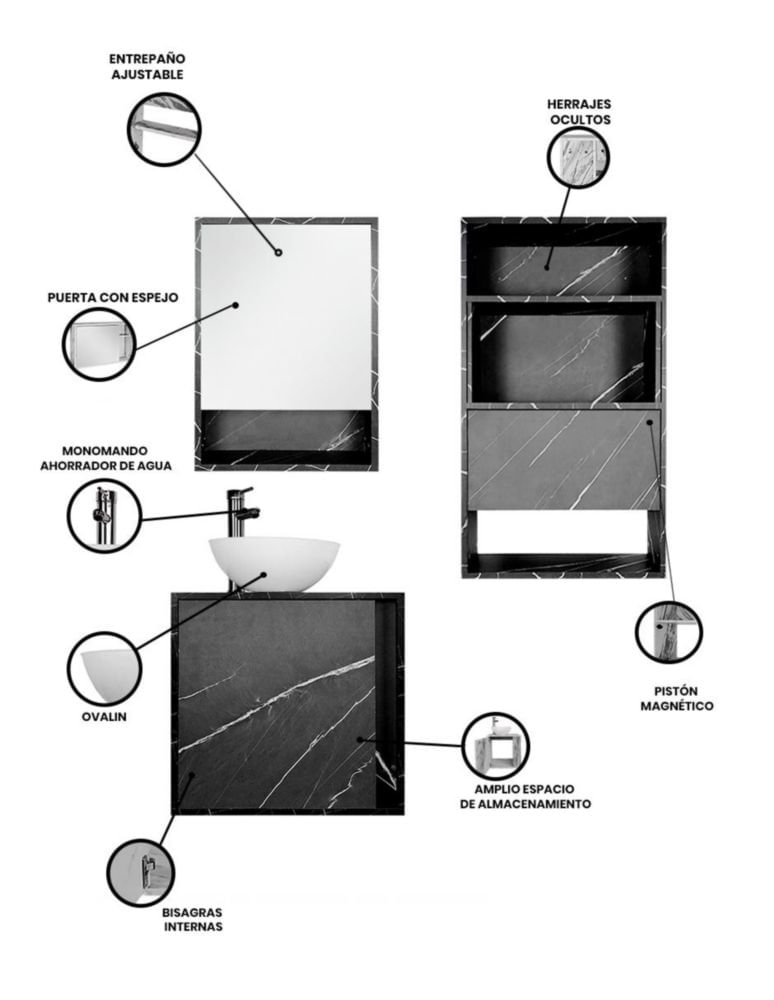 ENTREPAÑO AJUSTABLE

HERRAJES OCULTOS

PUERTA CON ESPEJO

MONOMANDO AHORRADOR DE AGUA

OVALIN

PISTÓN MAGNÉTICO

AMPLIO ESPACIO DE ALMACENAMIENTO

BISAGRAS INTERNAS