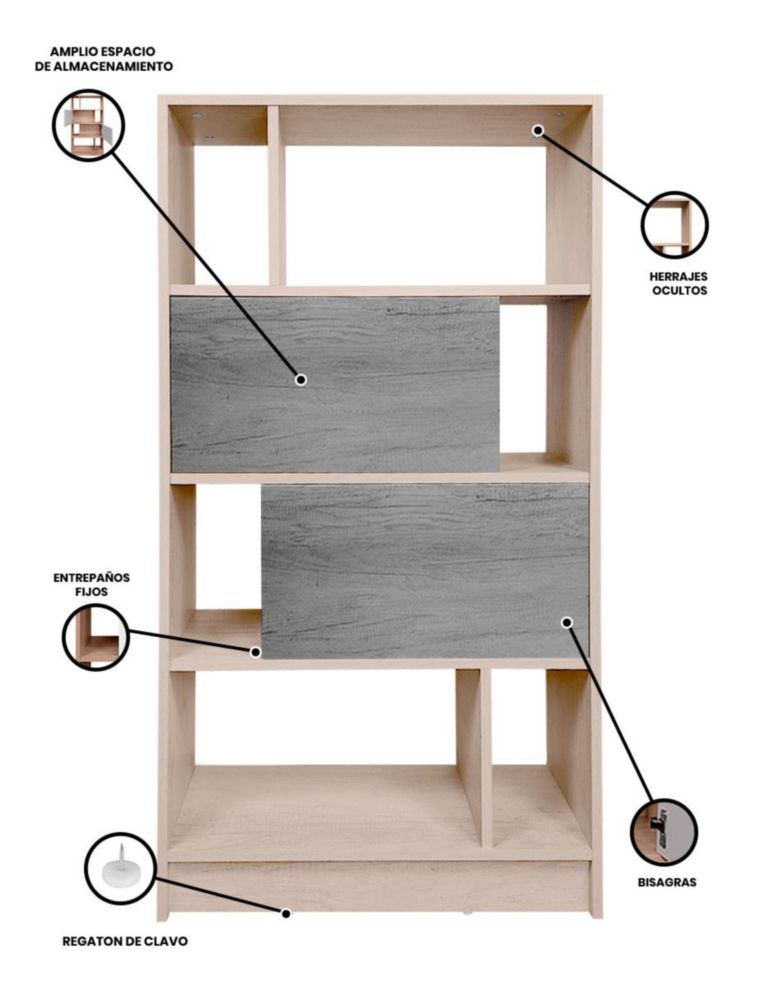 AMPLIO ESPACIO DE ALMACENAMIENTO

HERRAJES OCULTOS

ENTREPAÑOS FIJOS

BISAGRAS

REGATON DE CLAVO