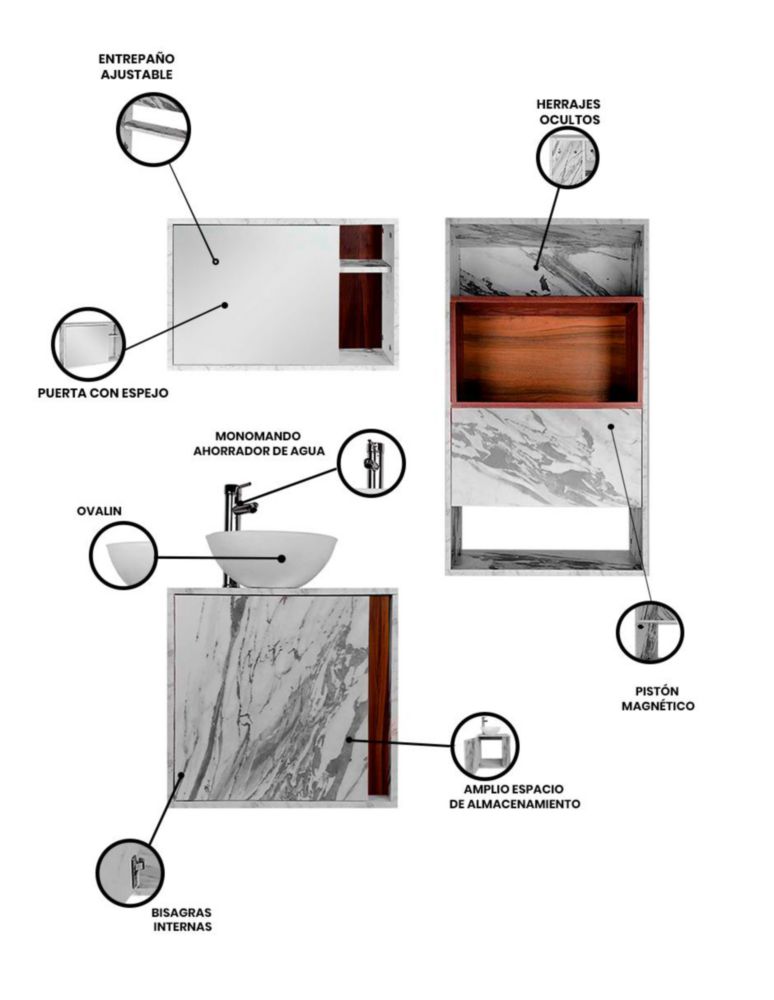 ENTREPAÑO AJUSTABLE

HERRAJES OCULTOS

PUERTA CON ESPEJO

MONOMANDO AHORRADOR DE AGUA

OVALIN

PISTÓN MAGNÉTICO

AMPLIO ESPACIO DE ALMACENAMIENTO

BISAGRAS INTERNAS