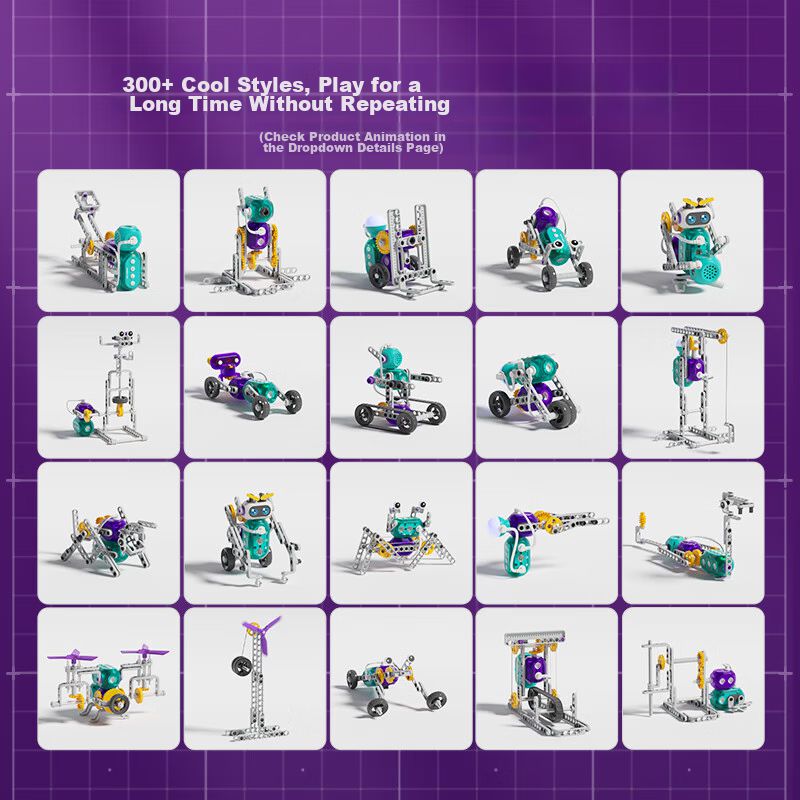 300+ Cool Styles, Play for a Long Time Without Repeating

(Check Product Animation in the Dropdown Details Page)