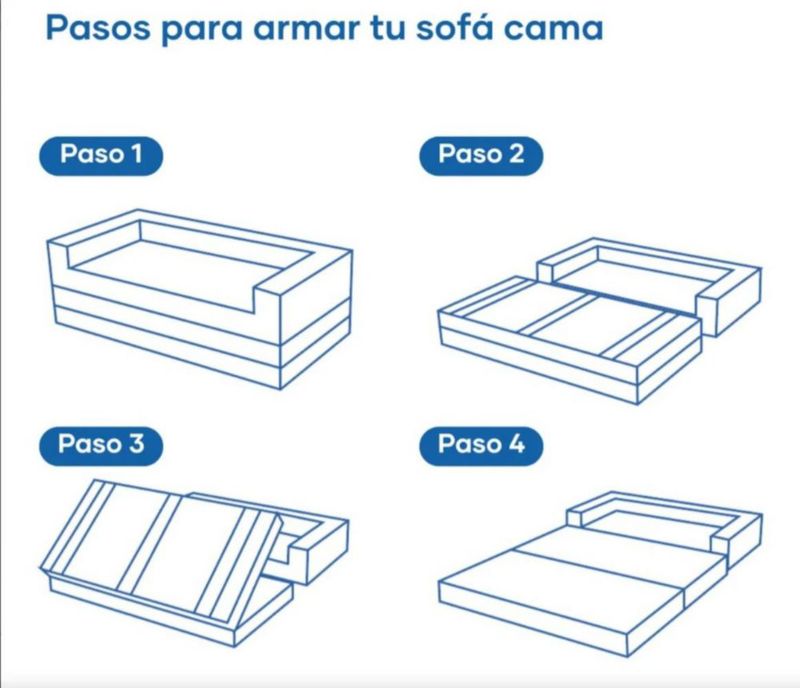 Pasos para armar tu sofá cama

Paso 1

Paso 2

Paso 3

Paso 4