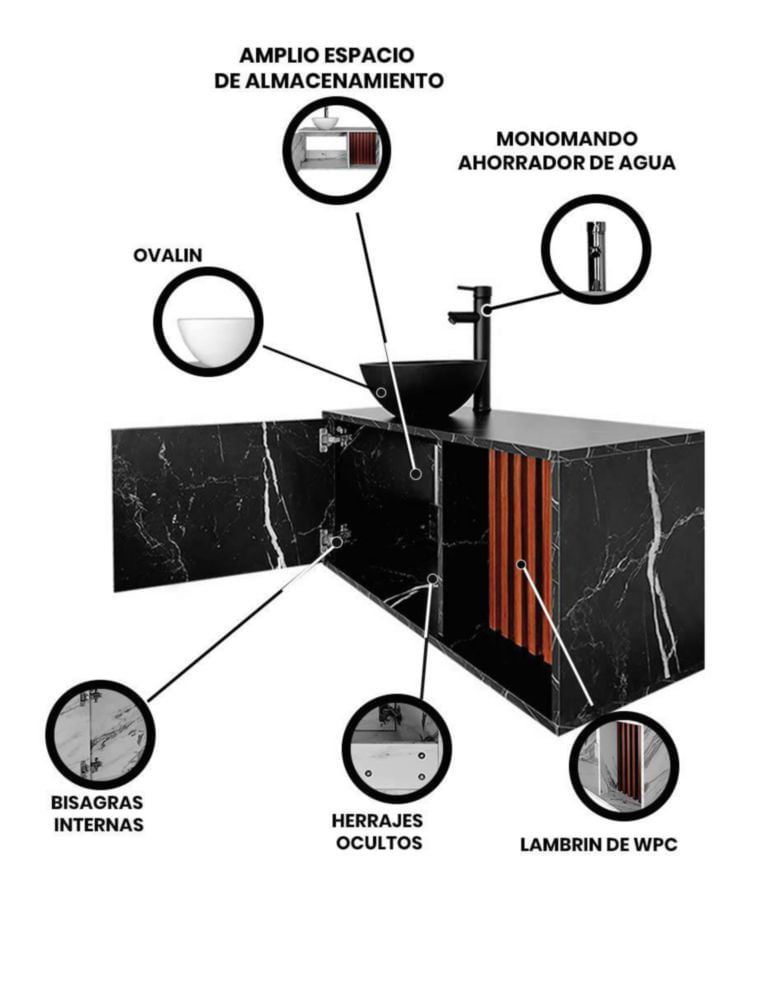 AMPLIO ESPACIO DE ALMACENAMIENTO

MONOMANDO AHORRADOR DE AGUA

OVALIN

BISAGRAS INTERNAS

HERRAJES OCULTOS

LAMBRIN DE WPC