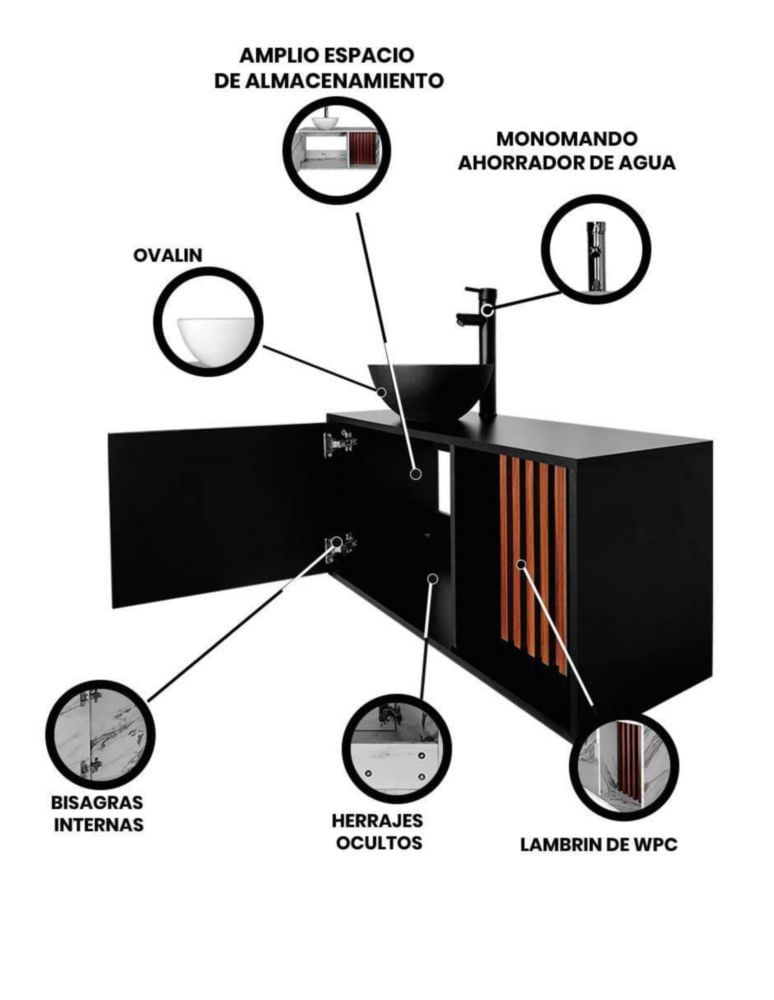 AMPLIO ESPACIO DE ALMACENAMIENTO

MONOMANDO AHORRADOR DE AGUA

OVALIN

BISAGRAS INTERNAS

HERRAJES OCULTOS

LAMBRIN DE WPC