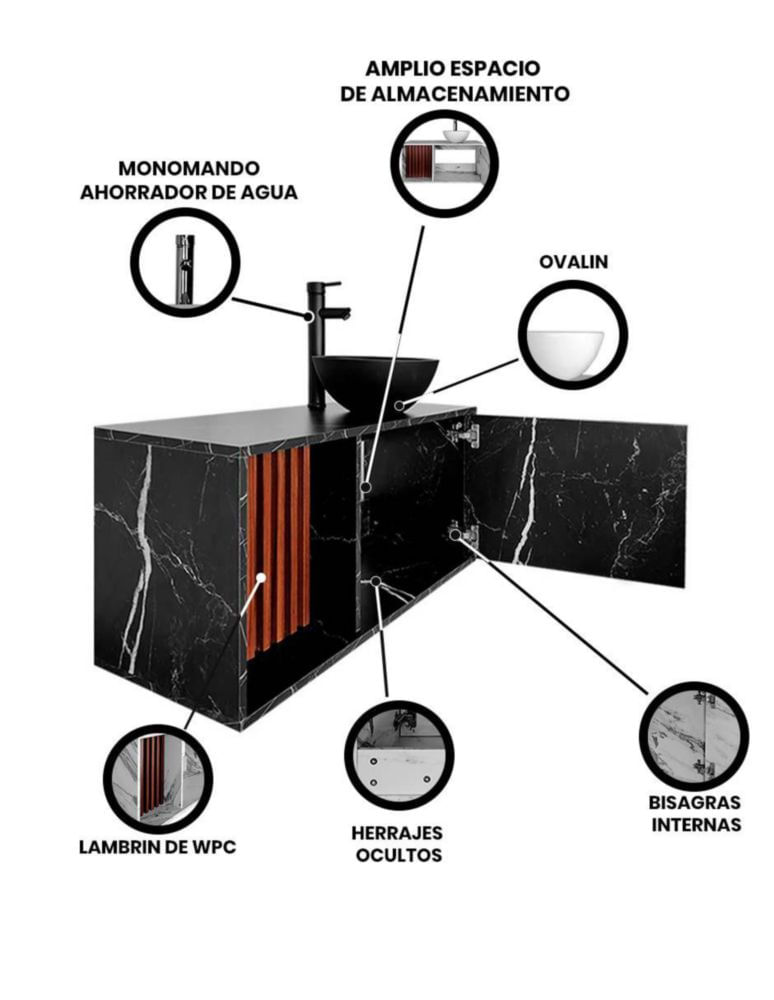 AMPLIO ESPACIO DE ALMACENAMIENTO

MONOMANDO AHORRADOR DE AGUA

OVALIN

LAMBRIN DE WPC

HERRAJES OCULTOS

BISAGRAS INTERNAS