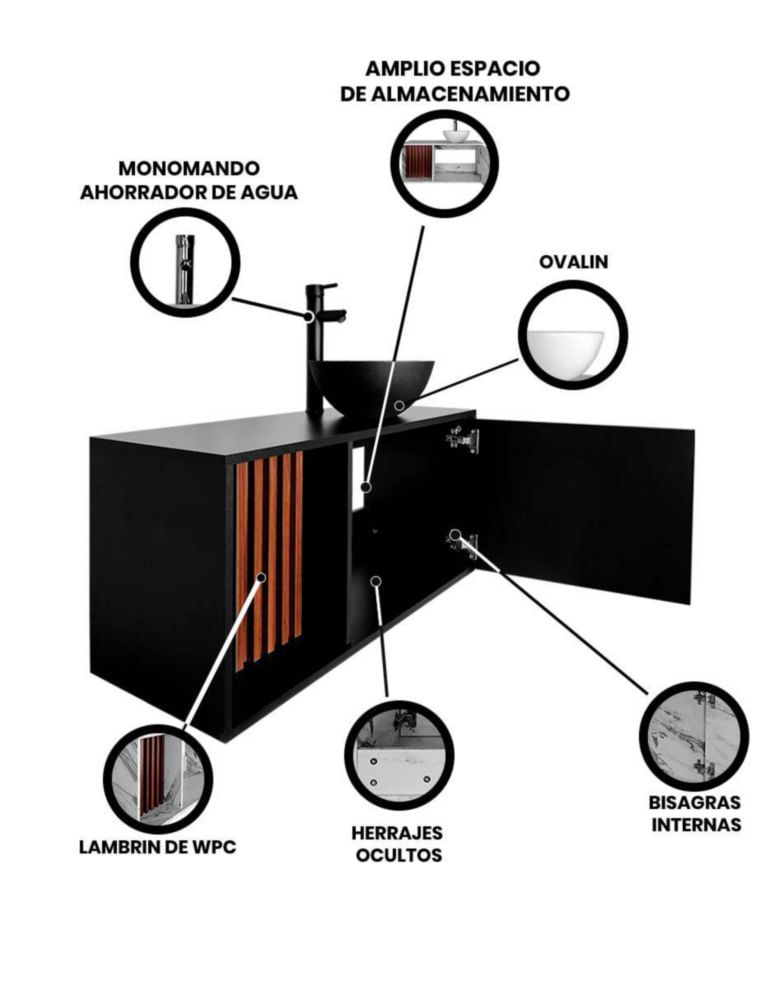 AMPLIO ESPACIO
DE ALMACENAMIENTO

MONOMANDO
AHORRADOR DE AGUA

OVALIN

LAMBRIN DE WPC

HERRAJES
OCULTOS

BISAGRAS
INTERNAS