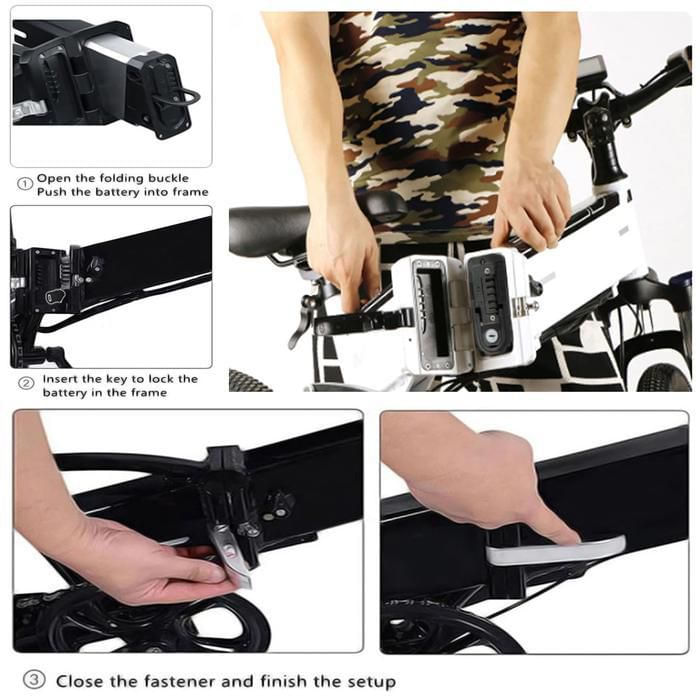 ① Open the folding buckle
Push the battery into frame

② Insert the key to lock the battery in the frame

③ Close the fastener and finish the setup