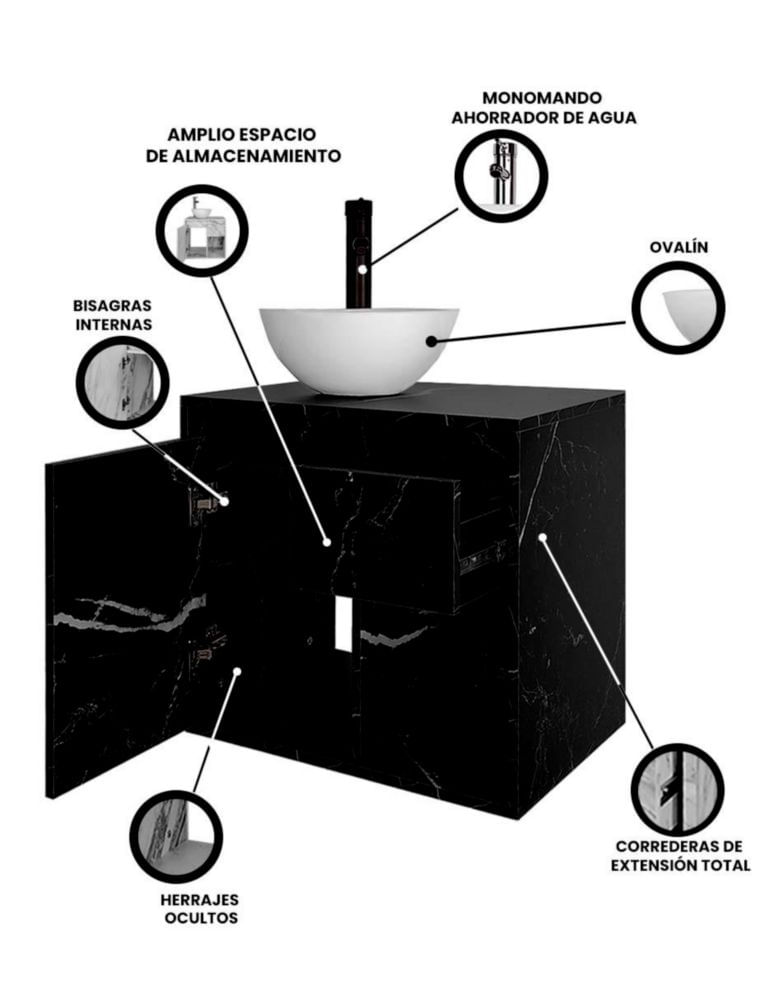 MONOMANDO AHORRADOR DE AGUA

AMPLIO ESPACIO DE ALMACENAMIENTO

OVALÍN

BISAGRAS INTERNAS

CORREDERAS DE EXTENSIÓN TOTAL

HERRAJES OCULTOS