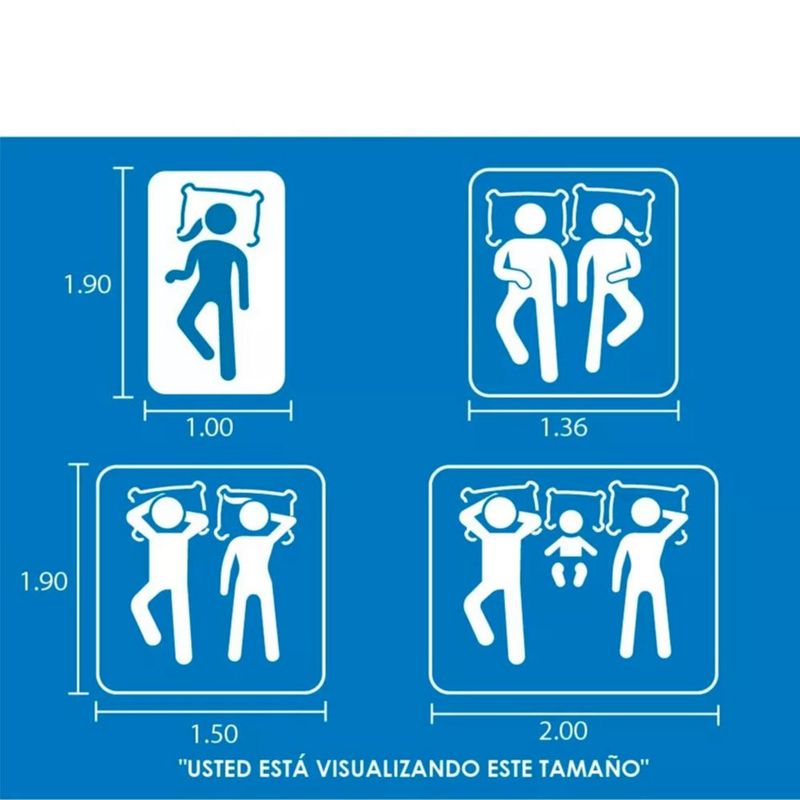 1.90

1.00

1.36

1.90

1.50

2.00

"USTED ESTÁ VISUALIZANDO ESTE TAMAÑO"