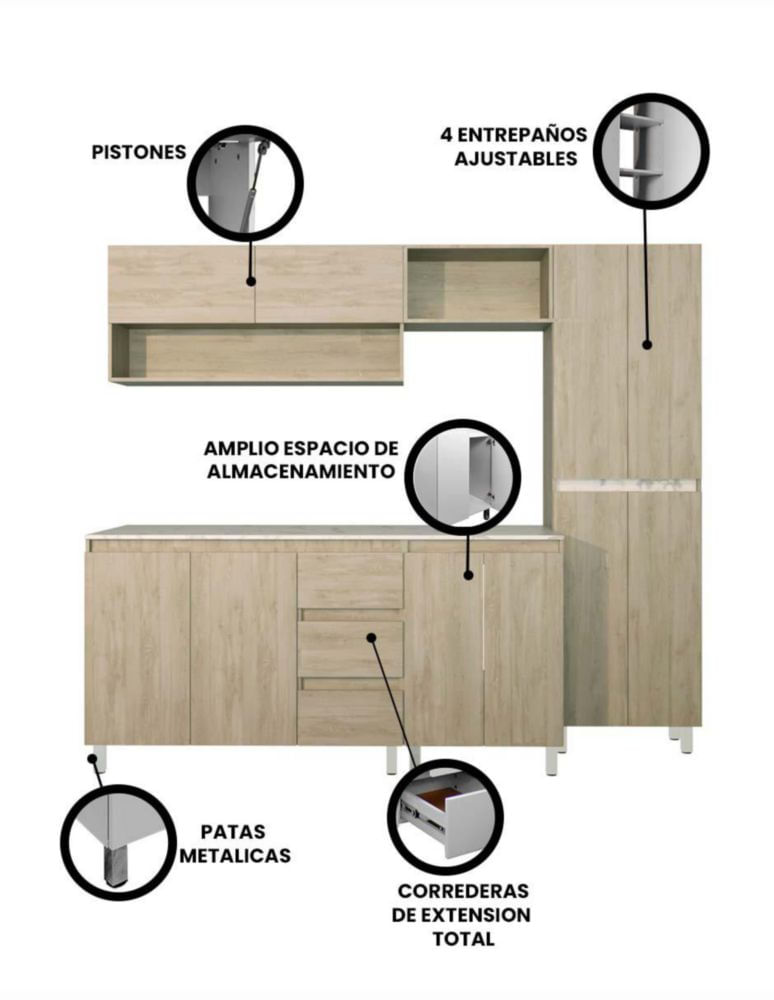 PISTONES

4 ENTREPAÑOS AJUSTABLES

AMPLIO ESPACIO DE ALMACENAMIENTO

PATAS METALICAS

CORREDERAS DE EXTENSION TOTAL