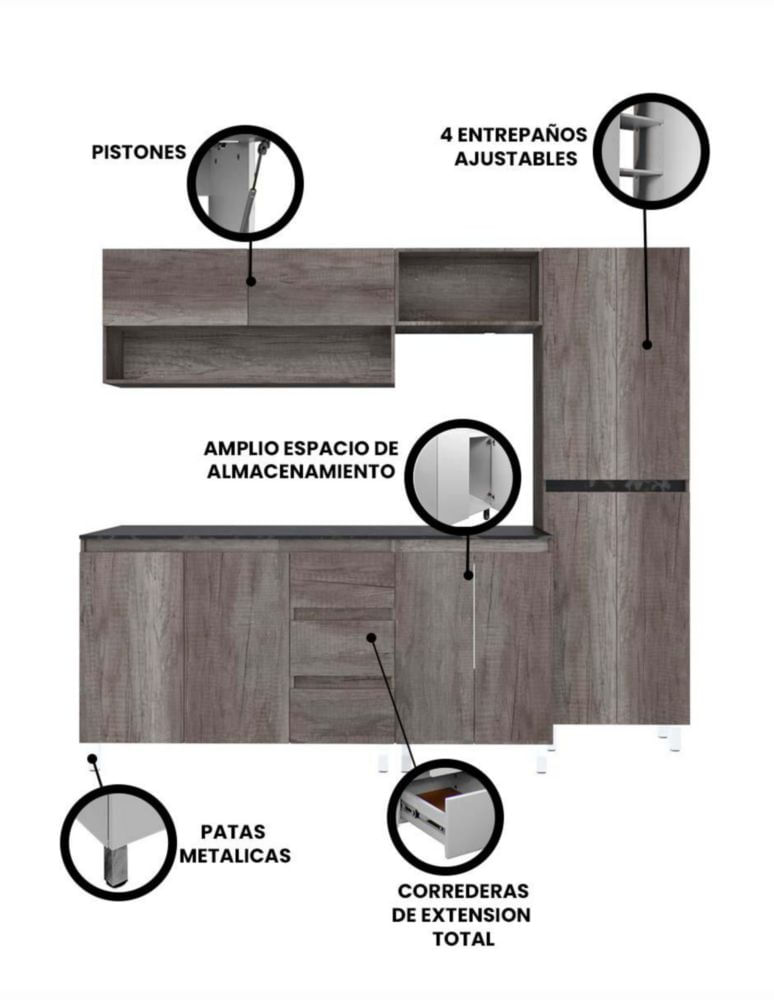 PISTONES

4 ENTREPAÑOS AJUSTABLES

AMPLIO ESPACIO DE ALMACENAMIENTO

PATAS METALICAS

CORREDERAS DE EXTENSION TOTAL