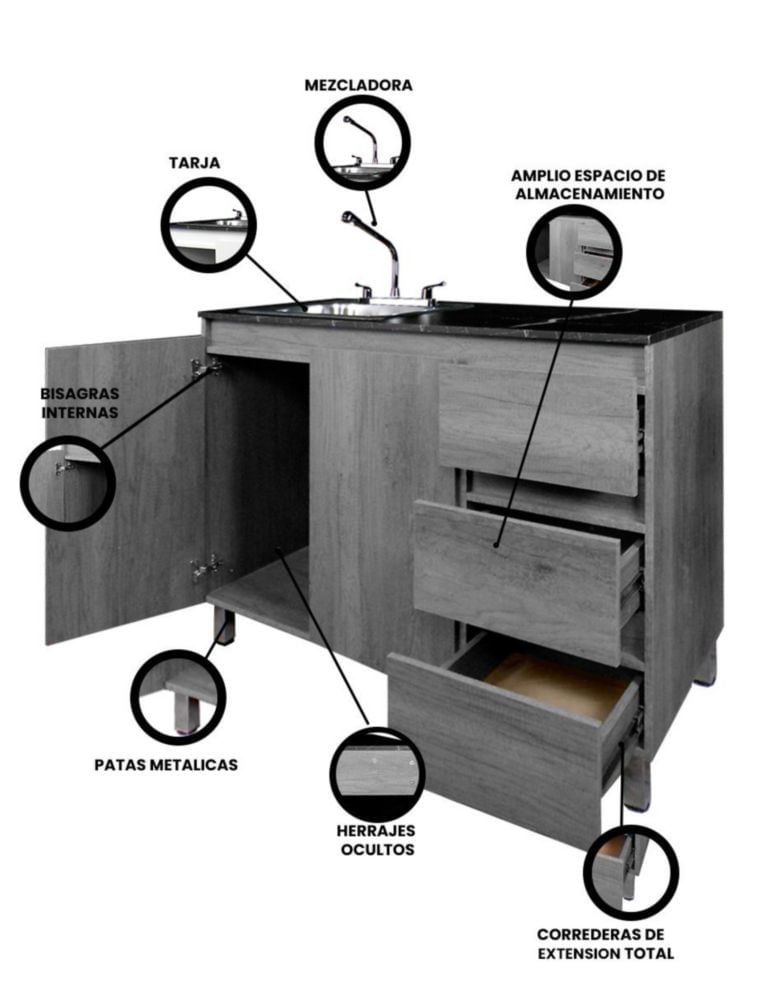 MEZCLADORA

TARJA

AMPLIO ESPACIO DE ALMACENAMIENTO

BISAGRAS INTERNAS

PATAS METALICAS

HERRAJES OCULTOS

CORREDERAS DE EXTENSION TOTAL